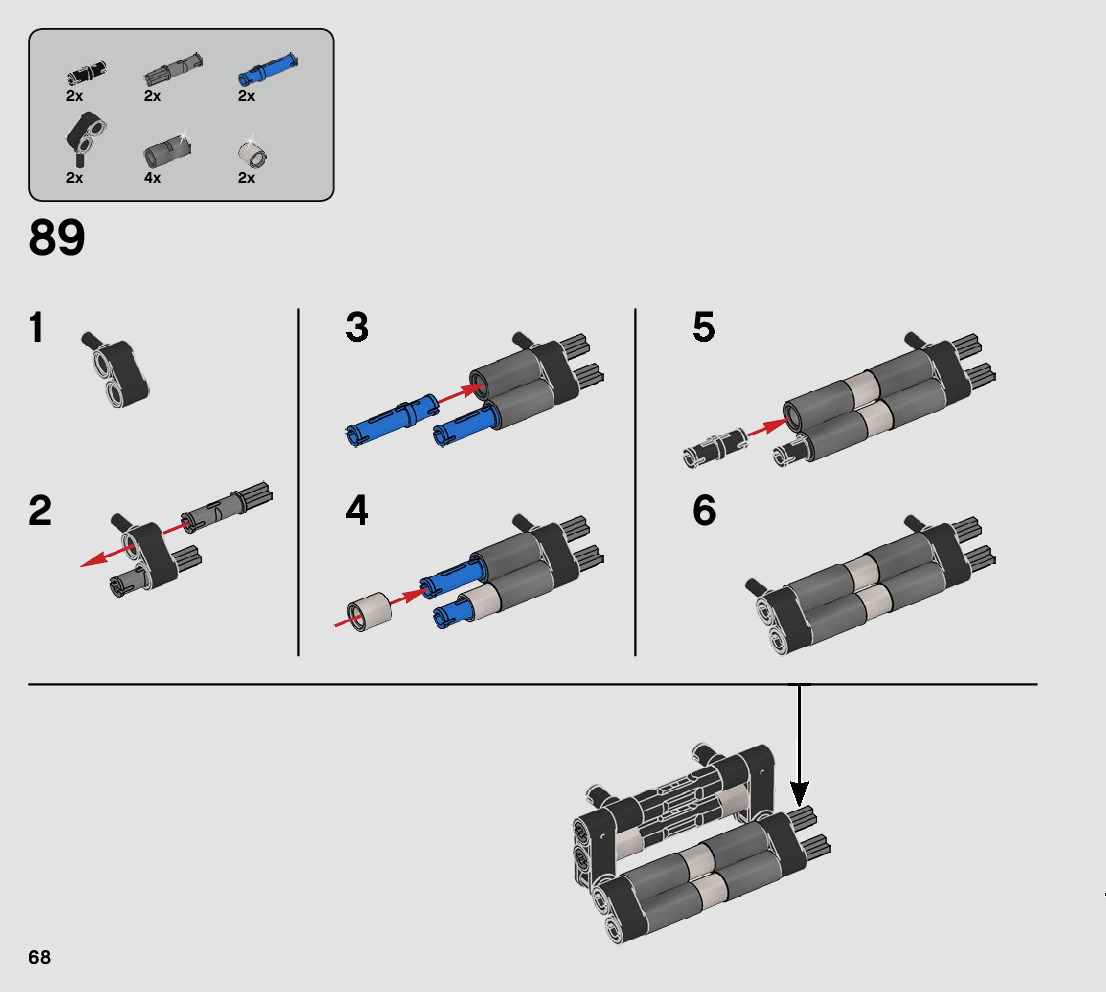 2x 2x 2x
2x 4x 2x

89

1

2

3

4

5

6

68