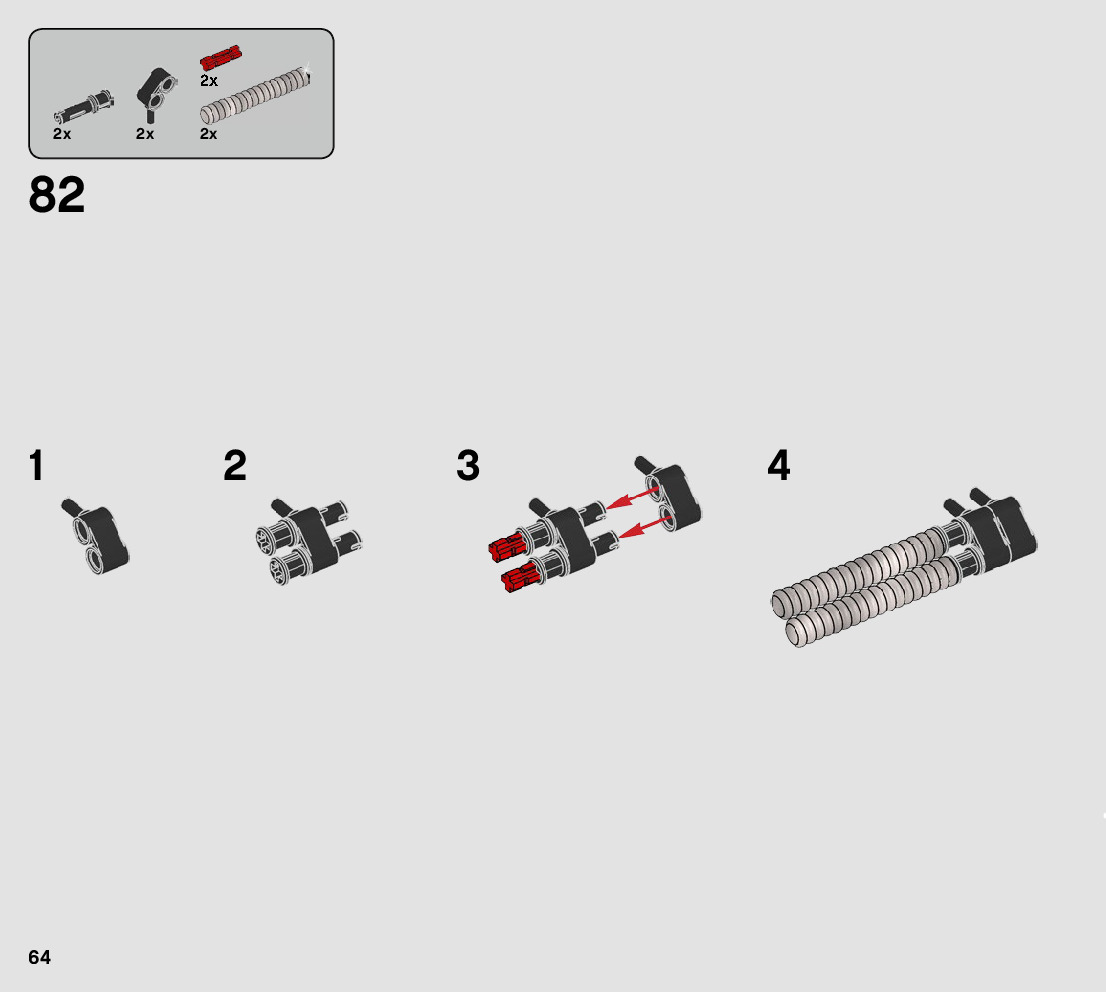 2x
2x
2x
2x

82

1
2
3
4

64