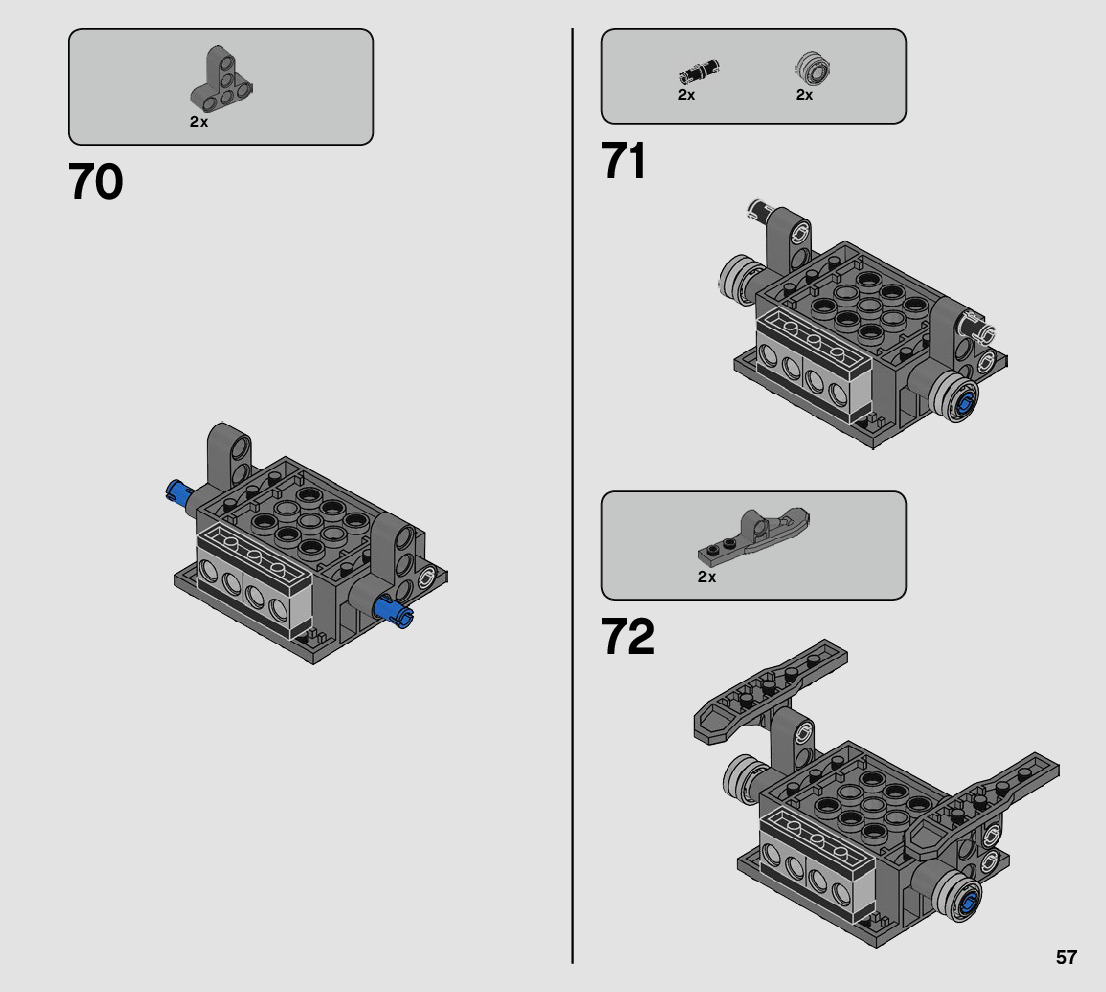 2x

70

2x
2x

71

2x

72

57