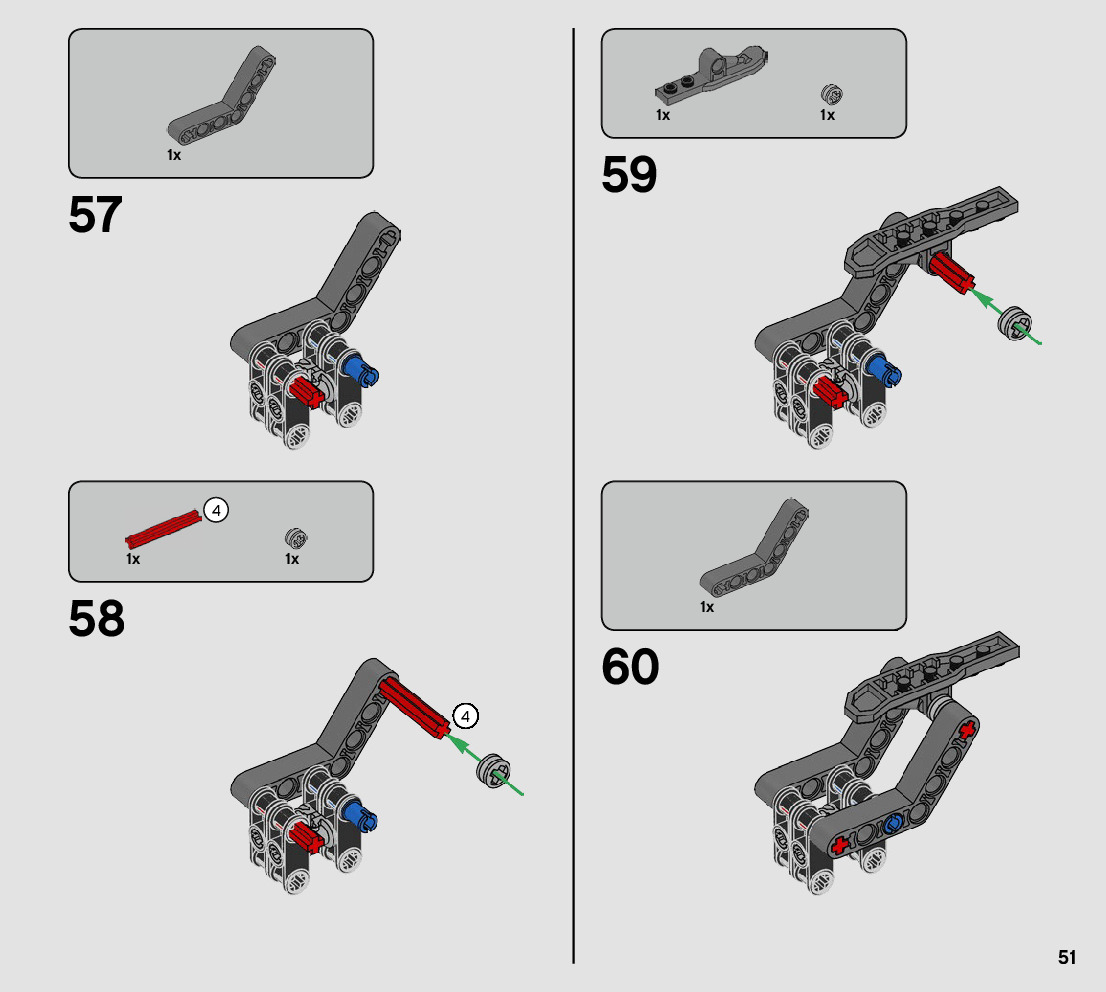 1x

57

4

1x

1x

58

4

1x

1x

59

1x

60

51