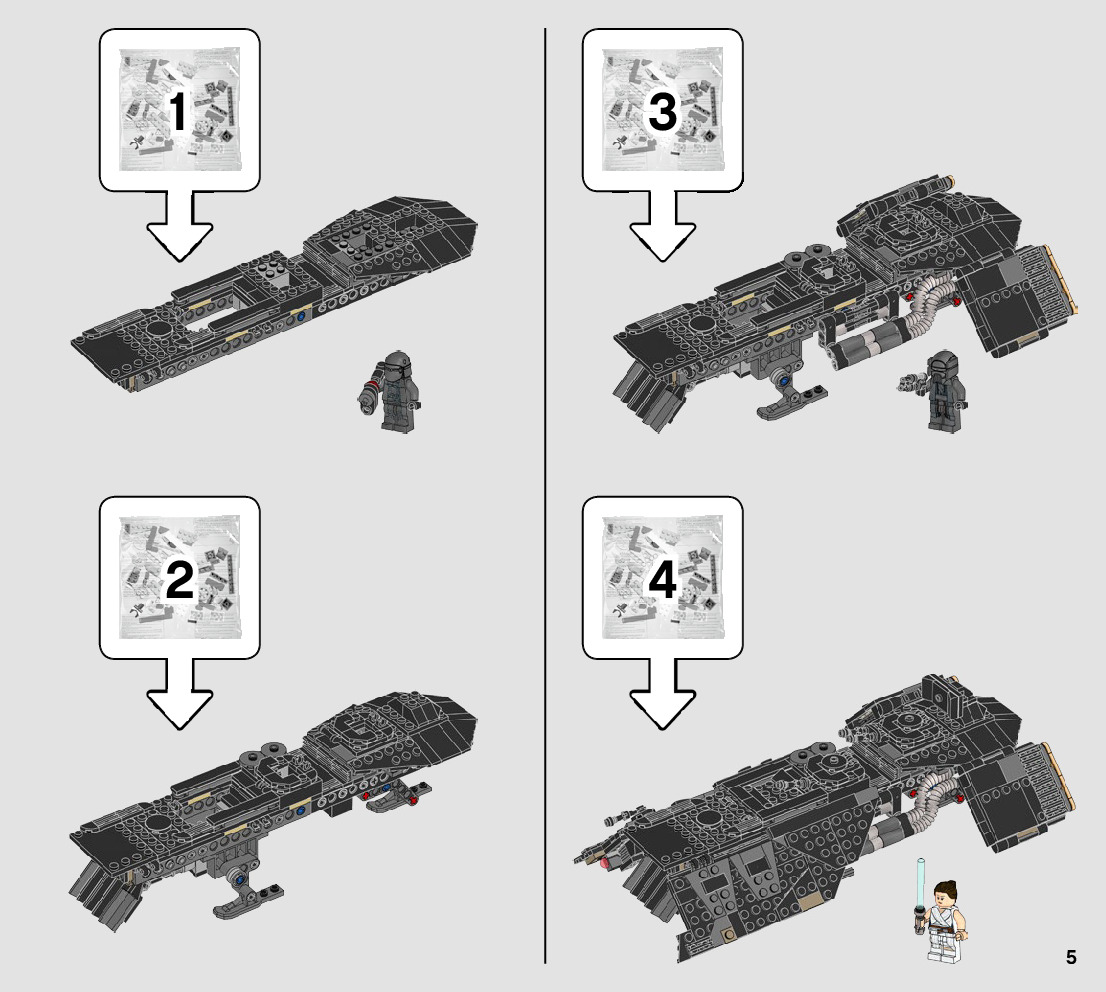 1

2

3

4

5