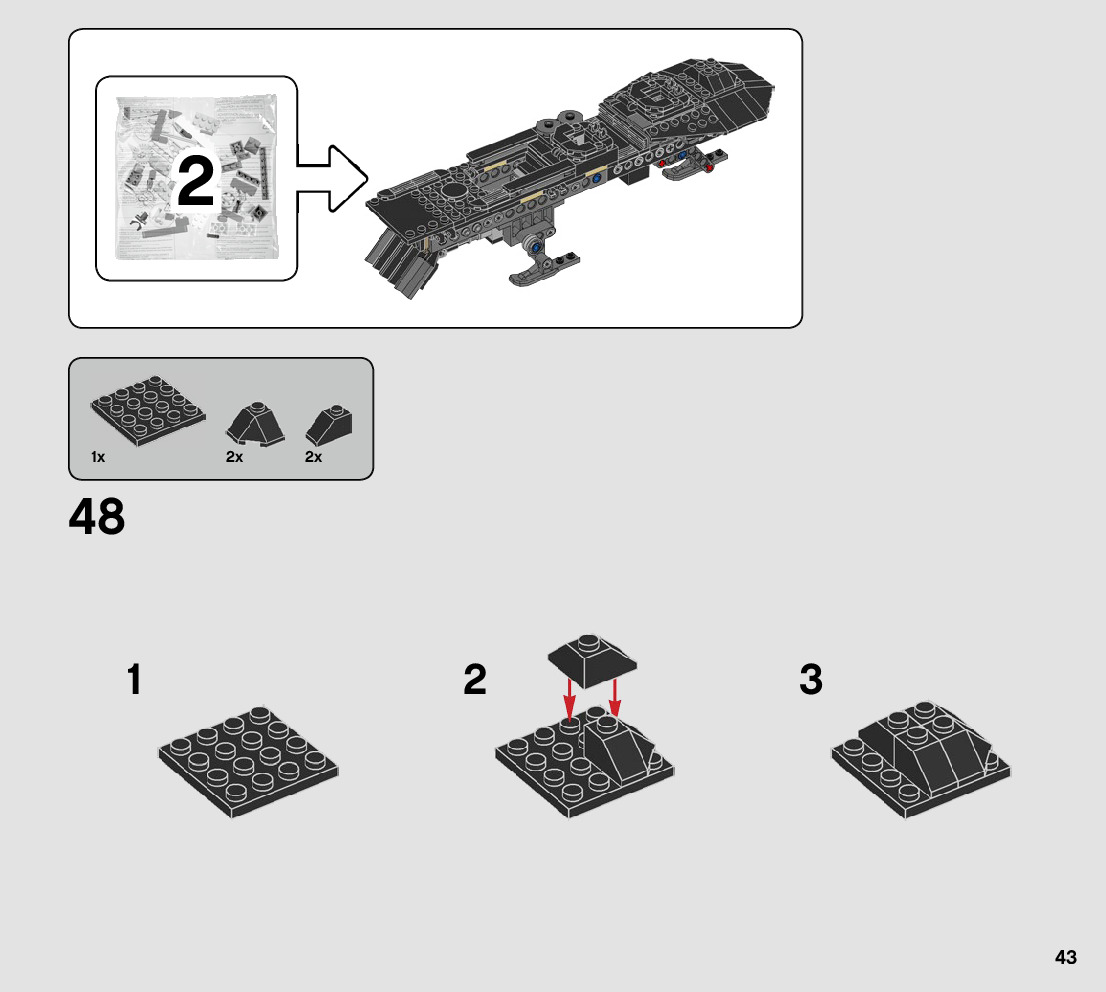 2

1x 2x 2x

48

1

2

3

43