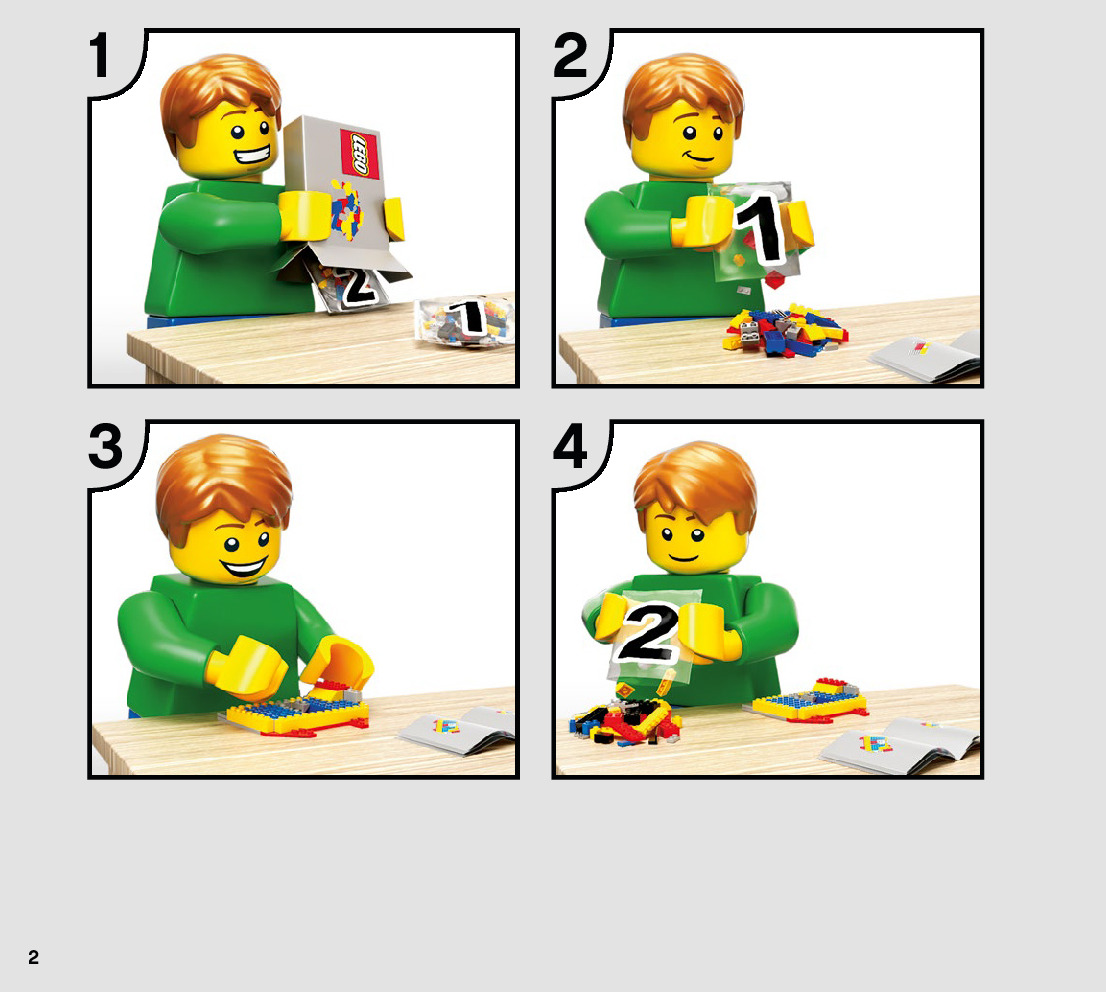 1

LEGO

2

1

2

1

3

4

2

2