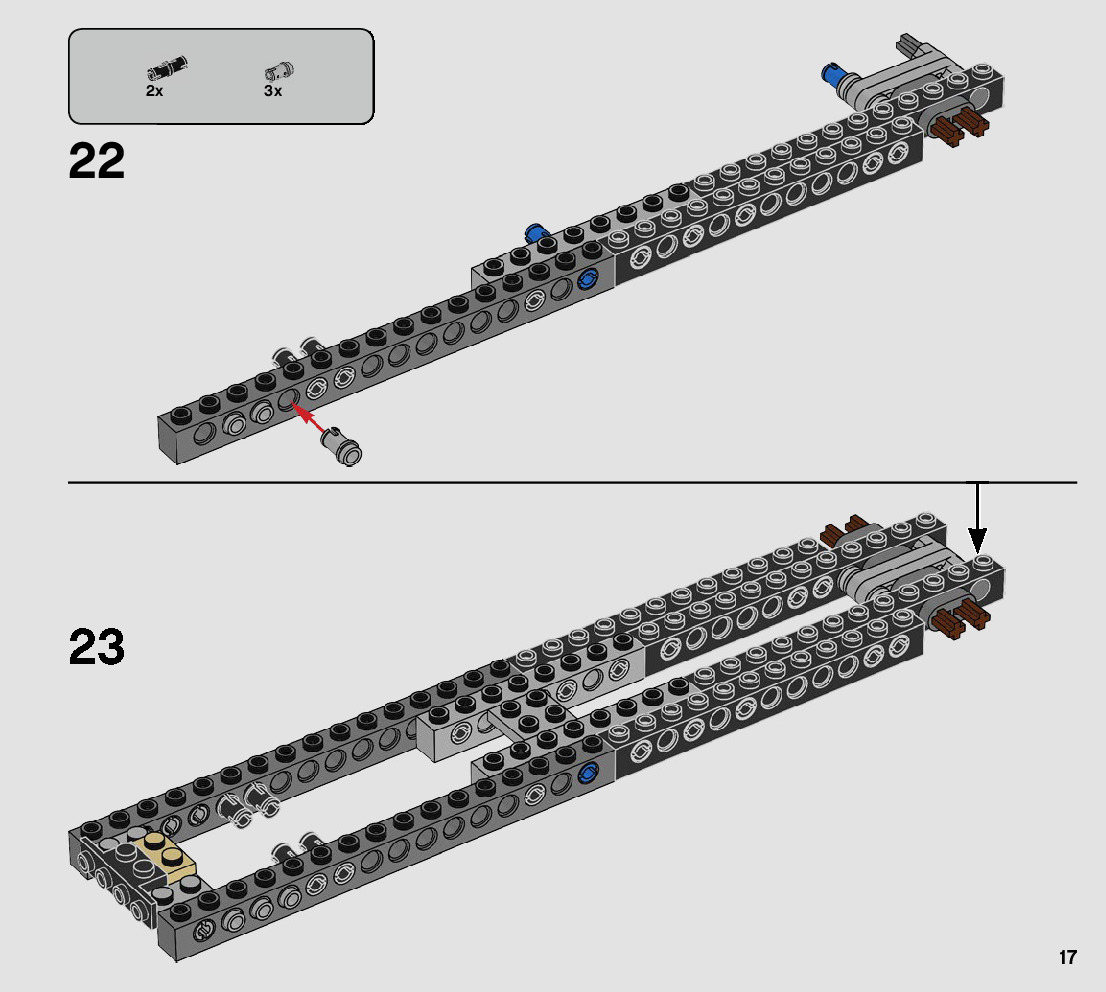 2x
3x

22

23

17