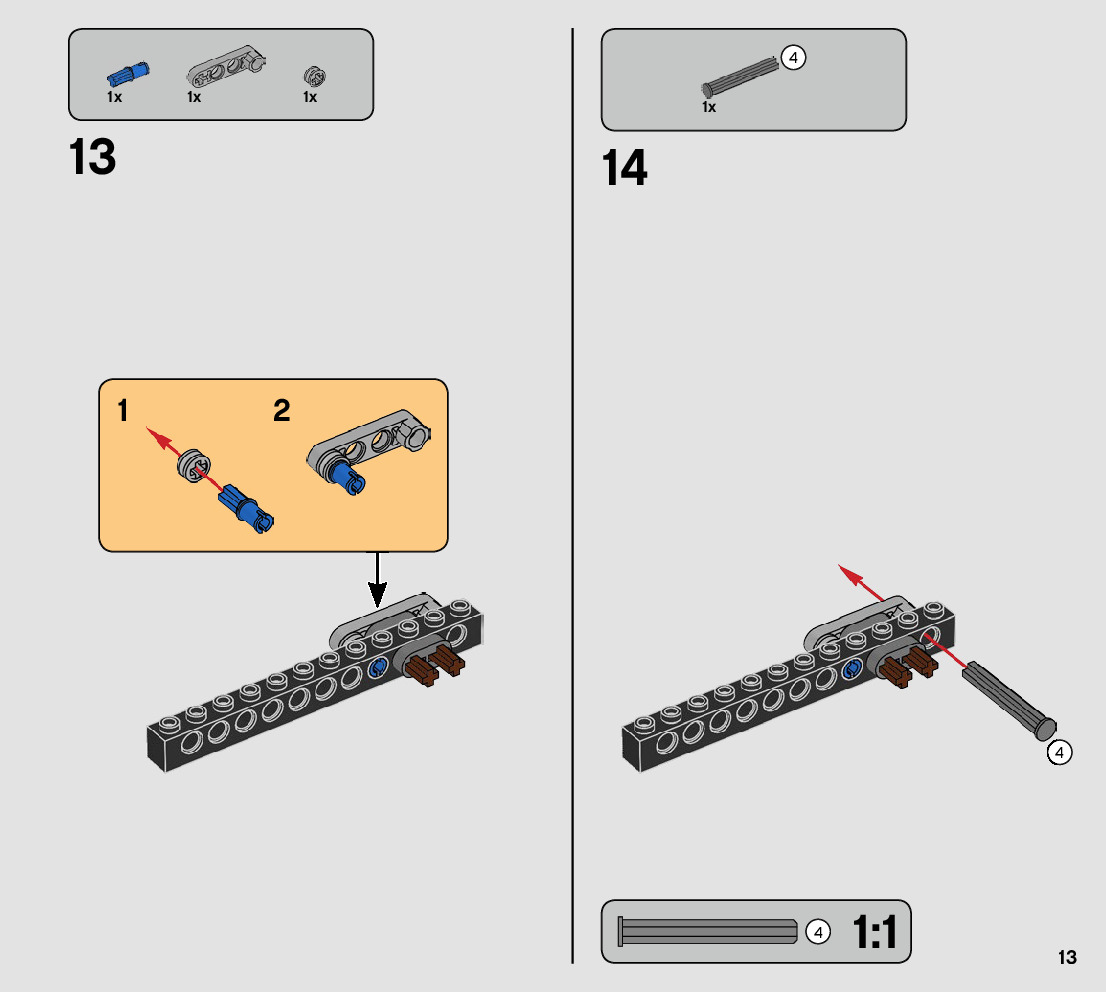 1x 1x 1x

13

1 2

4
1x

14

4

4 1:1

13