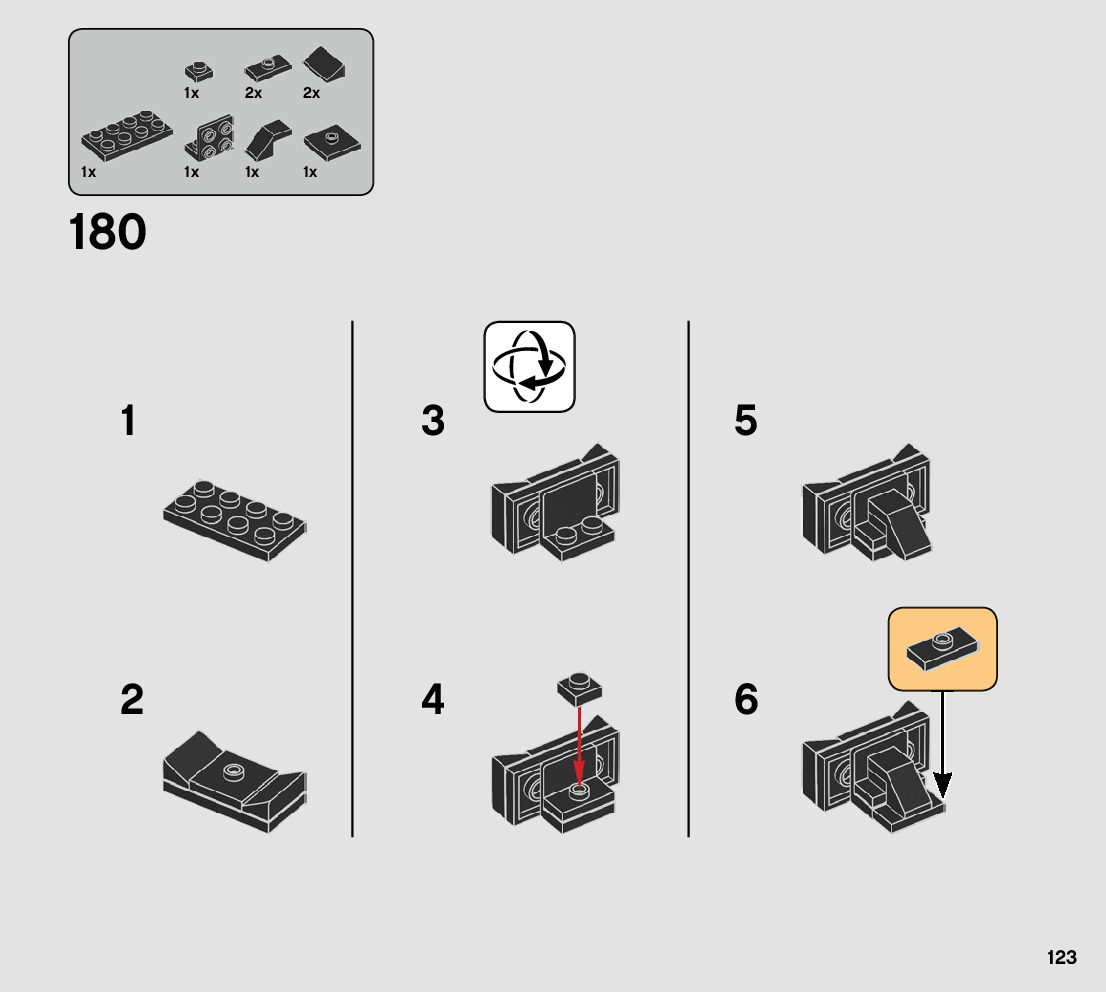 1x 2x 2x
1x 1x 1x 1x

180

1

2

3

4

5

6

123