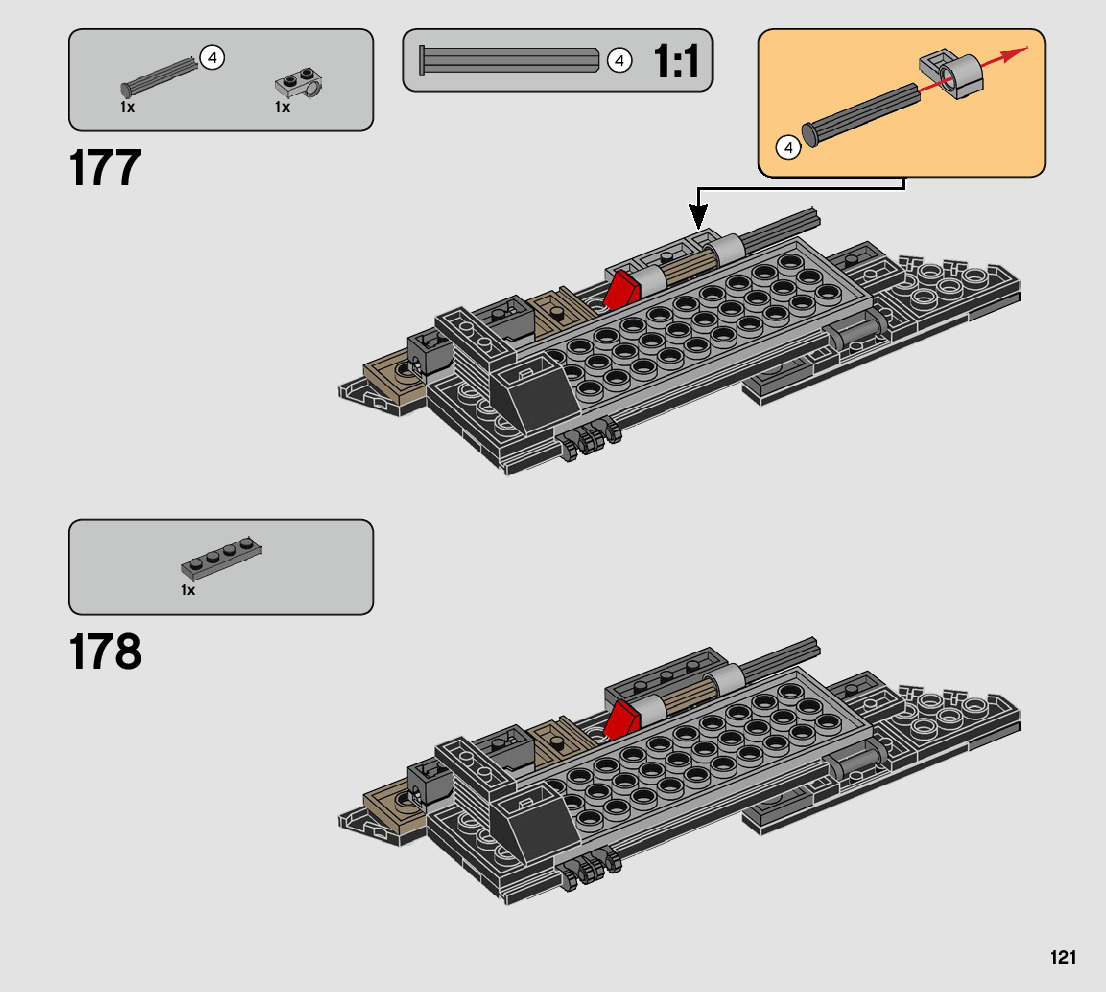 4
1x
1x

4
1:1

4

177

1x

178

121