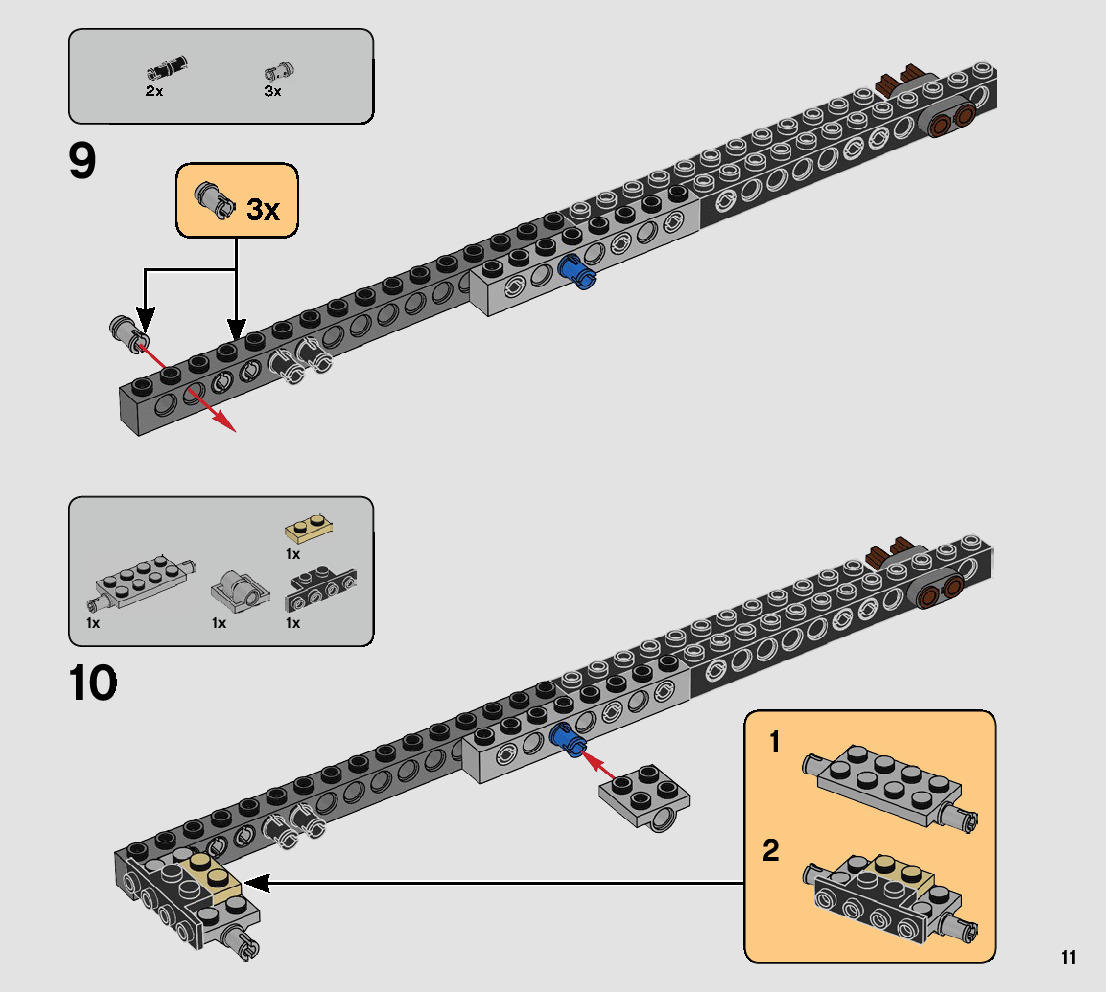 2x
3x

9

3x

1x
1x
1x
1x

10

1
2

11