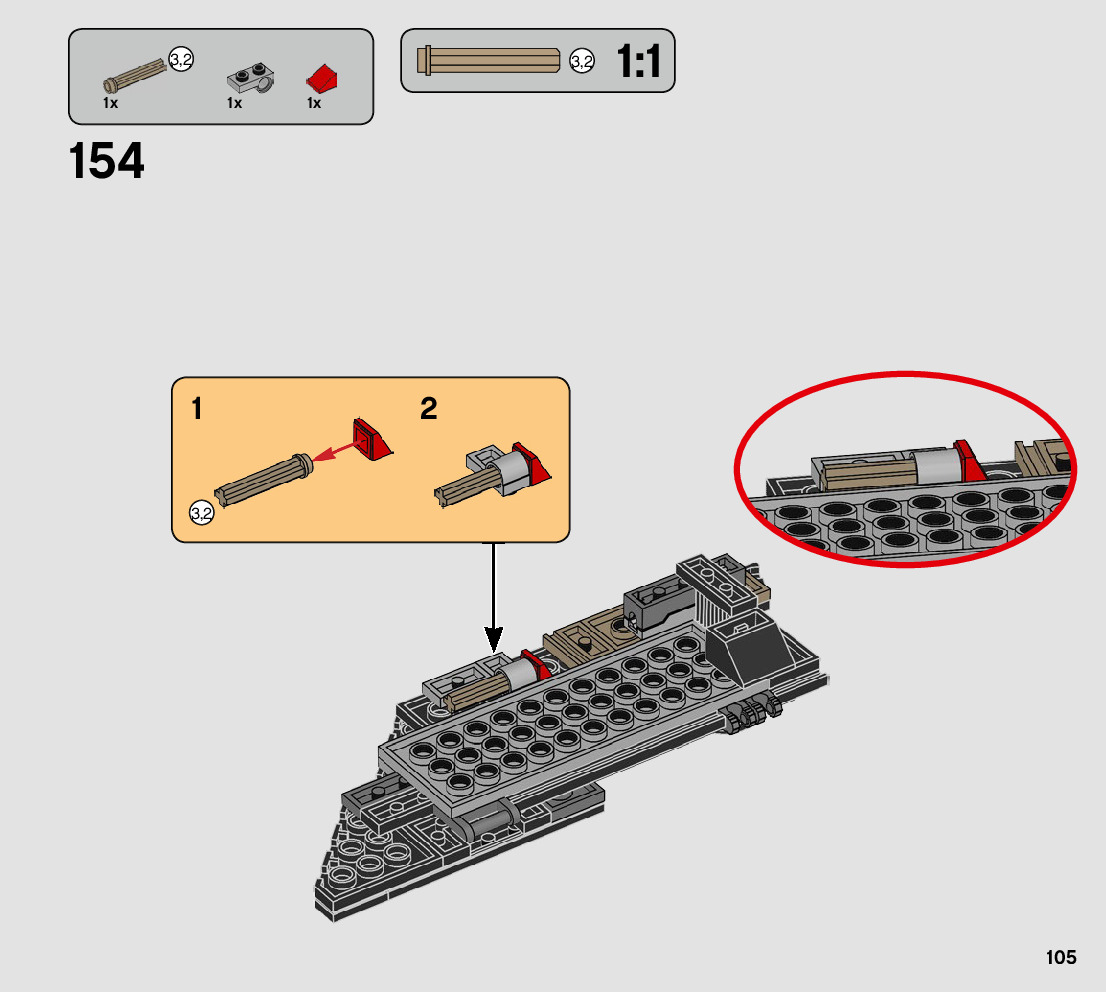 3,2
1x
1x
1x

3,2
1:1

154

1
2
3,2

105