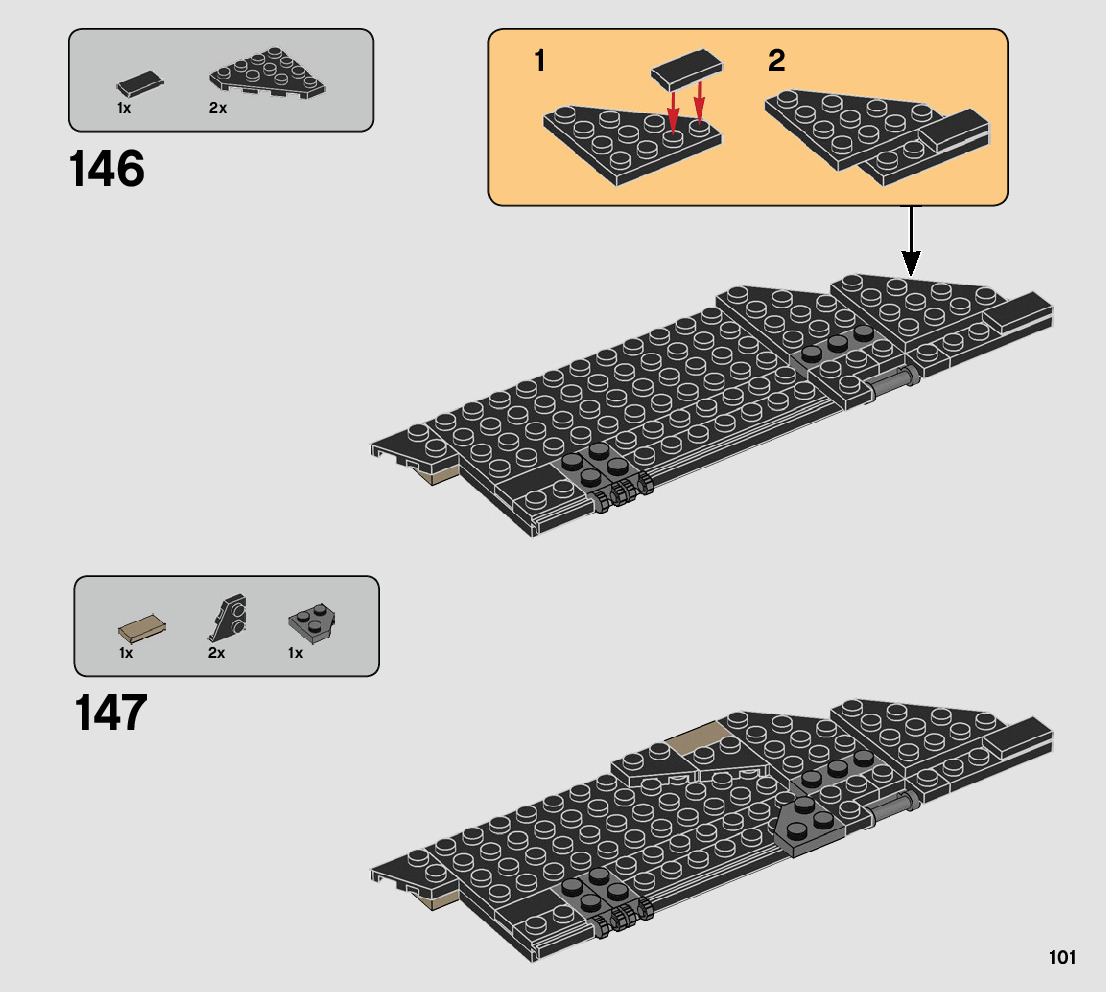 1x 2x

146

1

2

1x 2x 1x

147

101