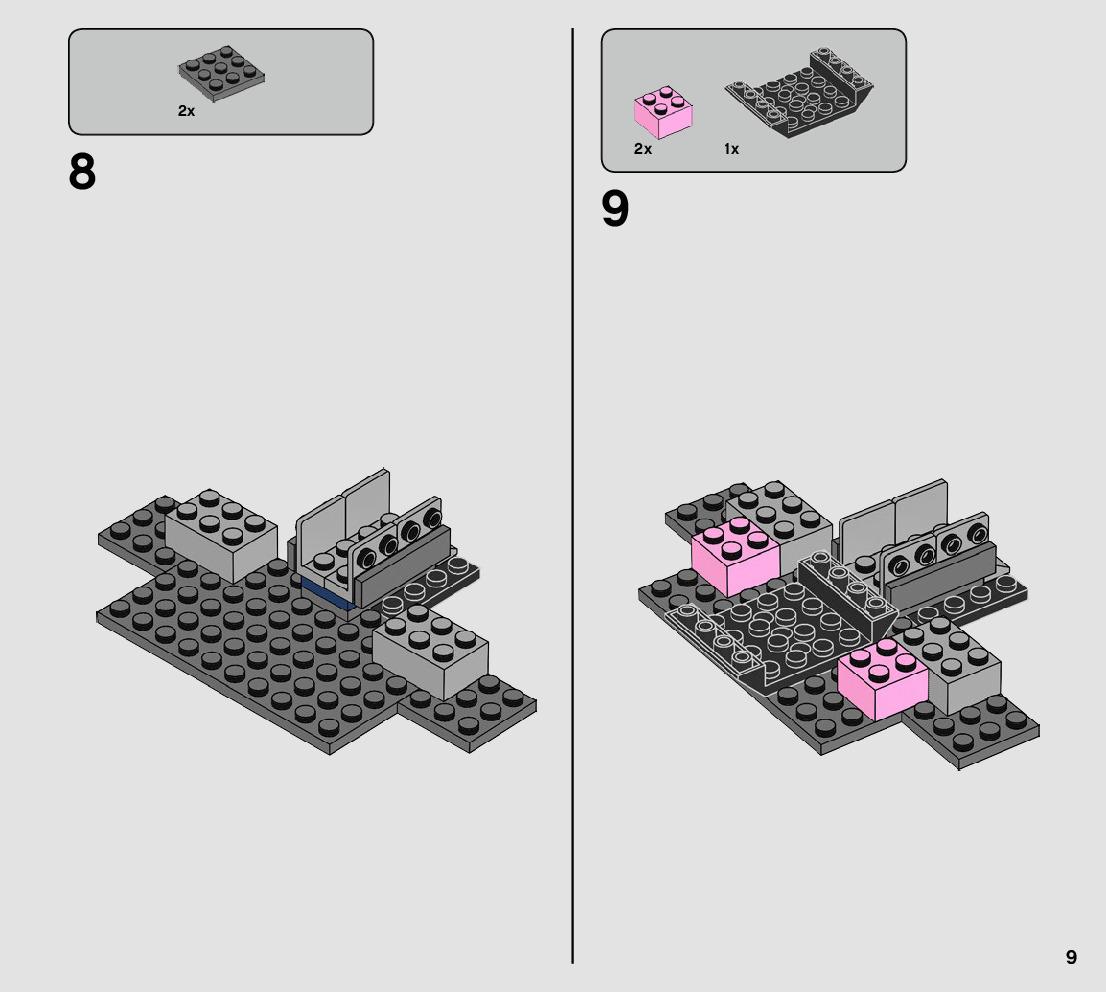 2x

8

2x 1x

9

9