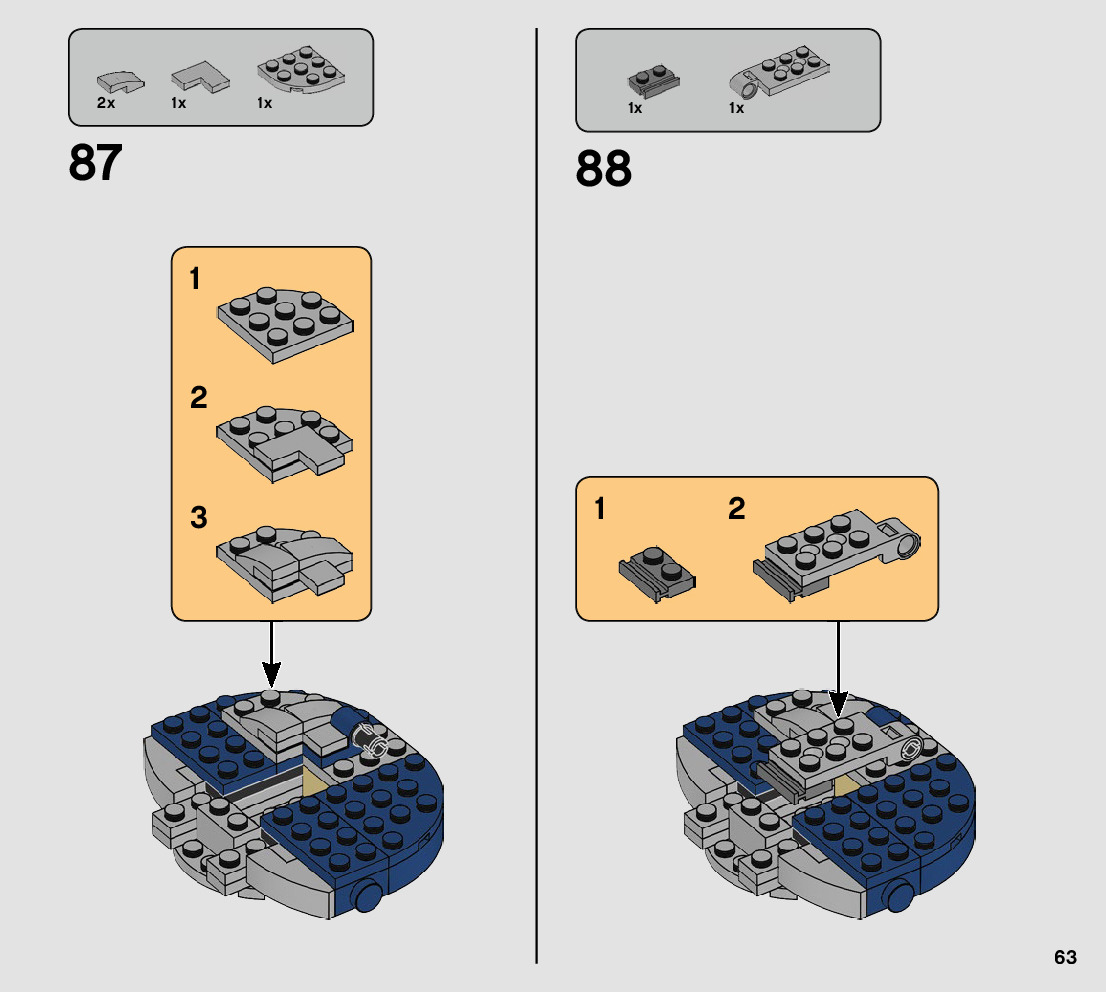 2x 1x 1x

87

1

2

3

1x 1x

88

1 2

63