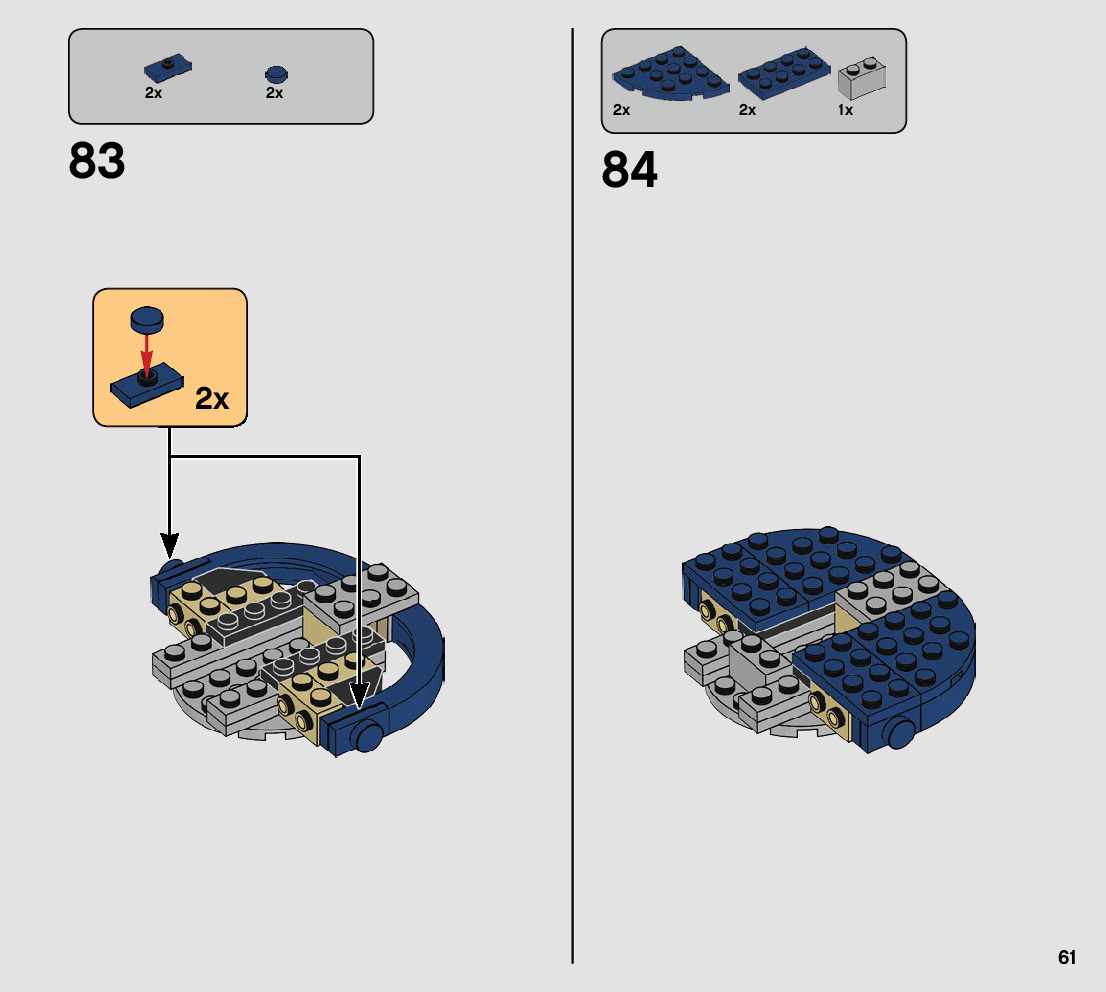 2x
2x

83

2x

2x
2x
1x

84

61