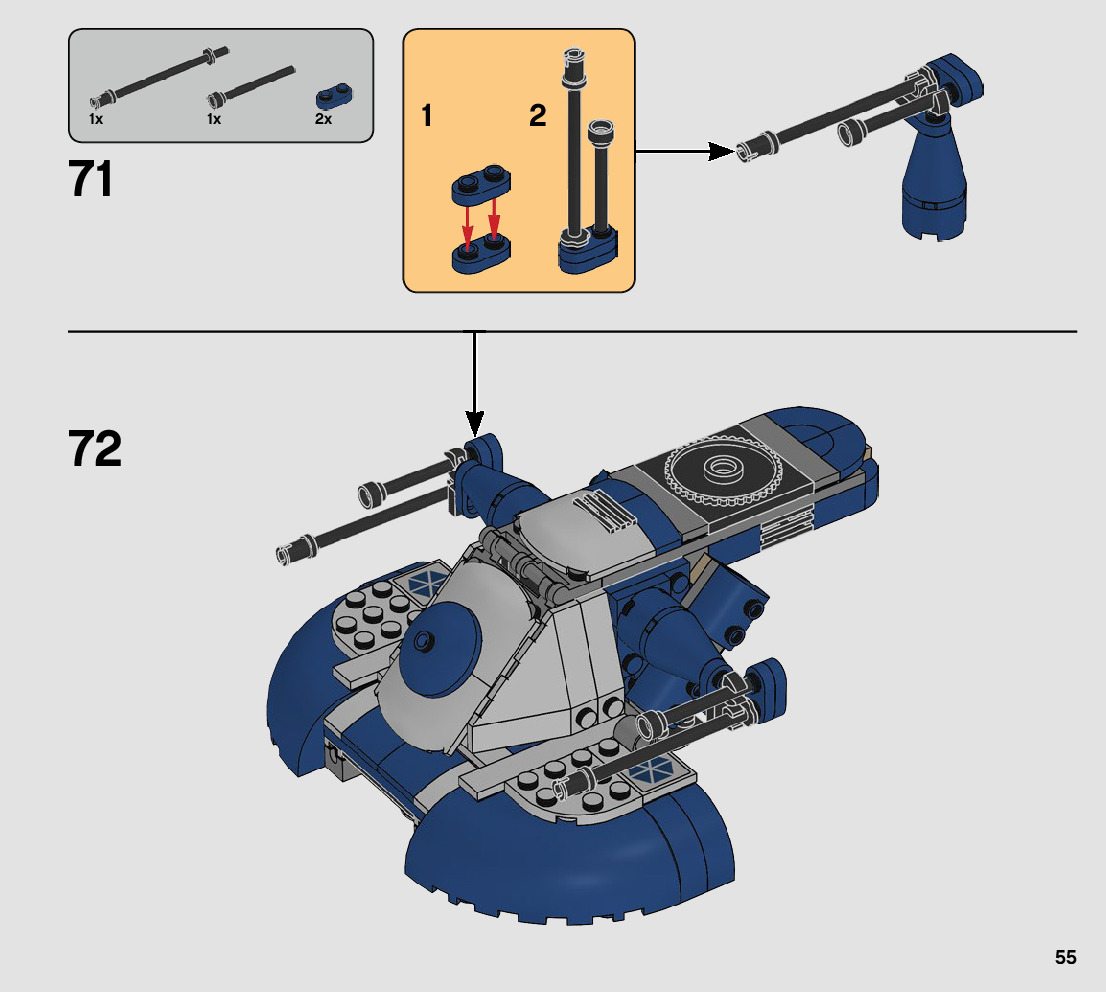 1x 1x 2x

71

1 2

72

55