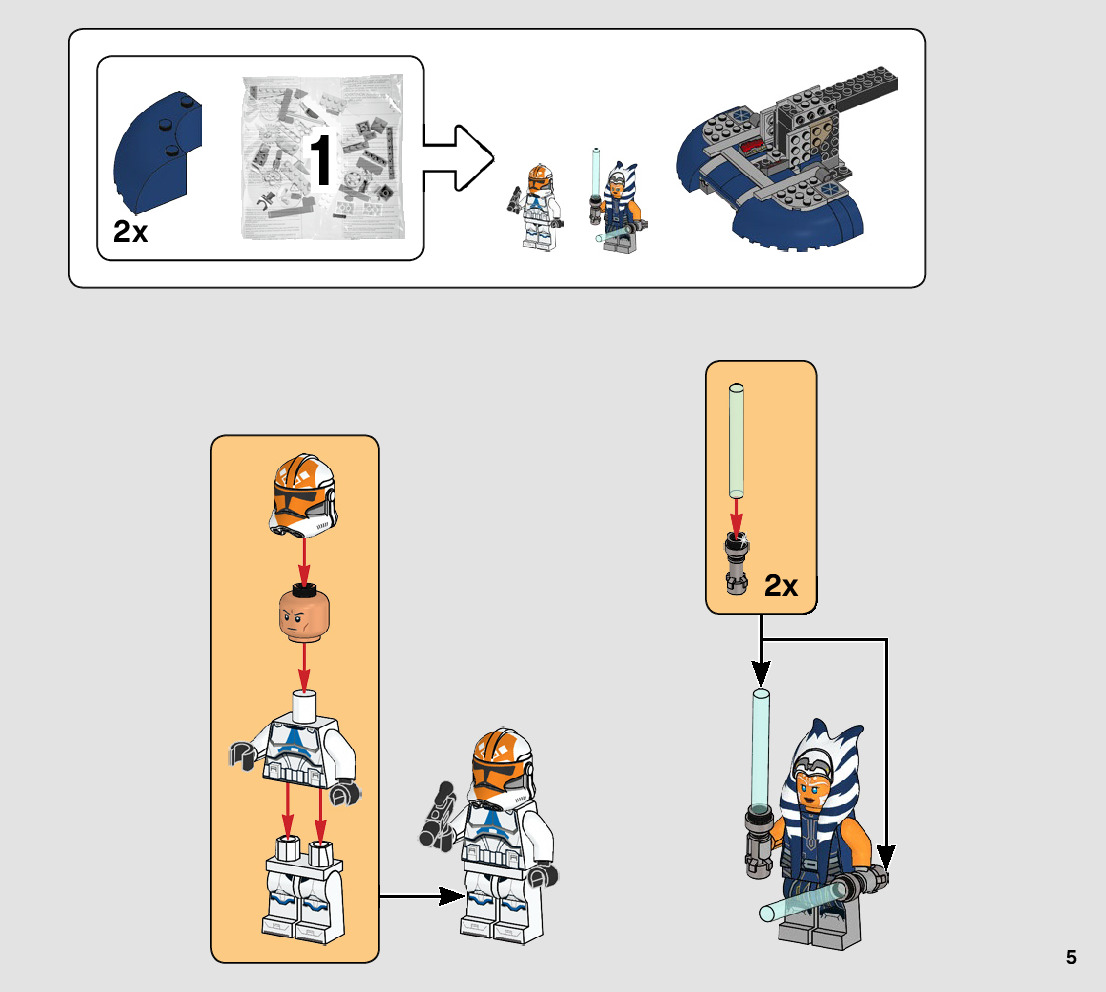 2x

1

2x

5