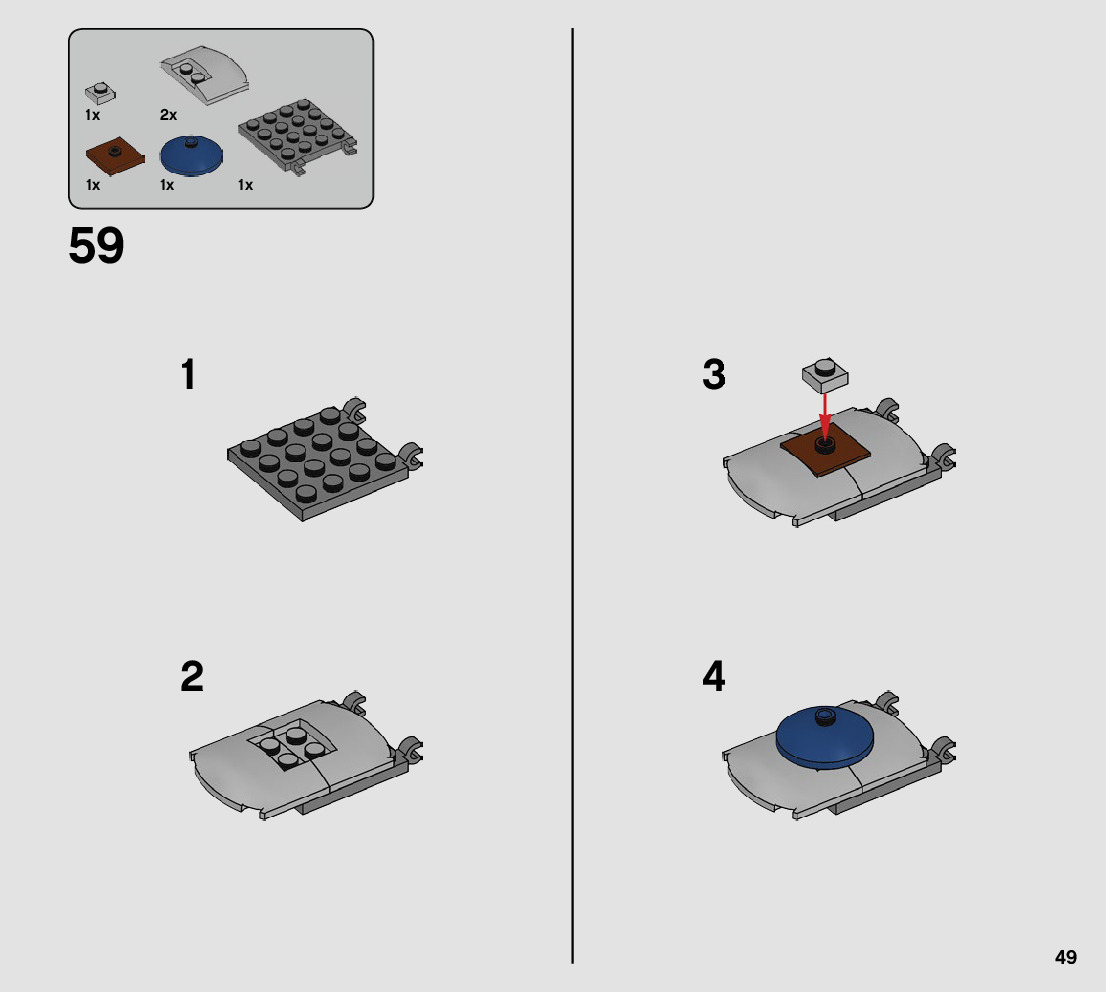 1x
2x
1x
1x
1x

59

1

2

3

4

49