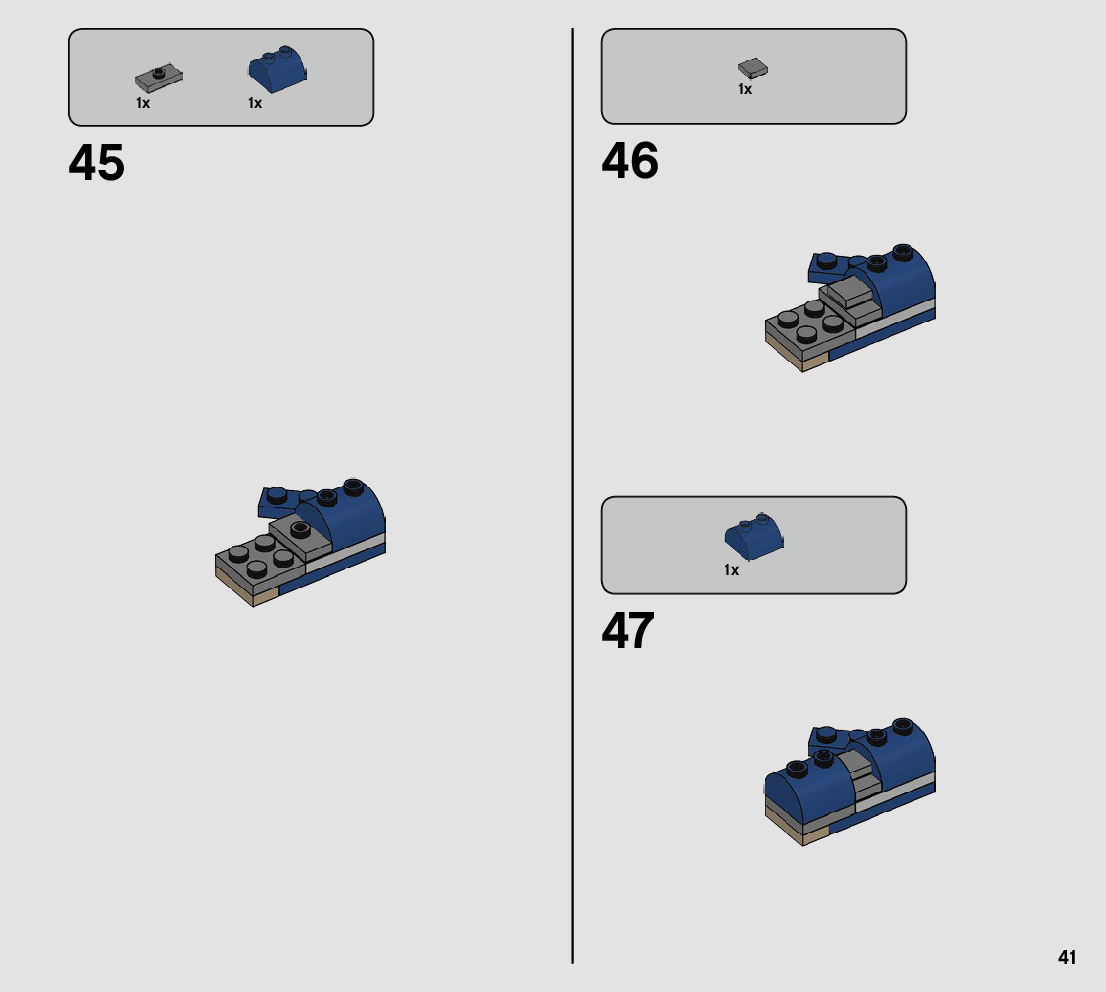 1x 1x

45

1x

46

1x

47

41