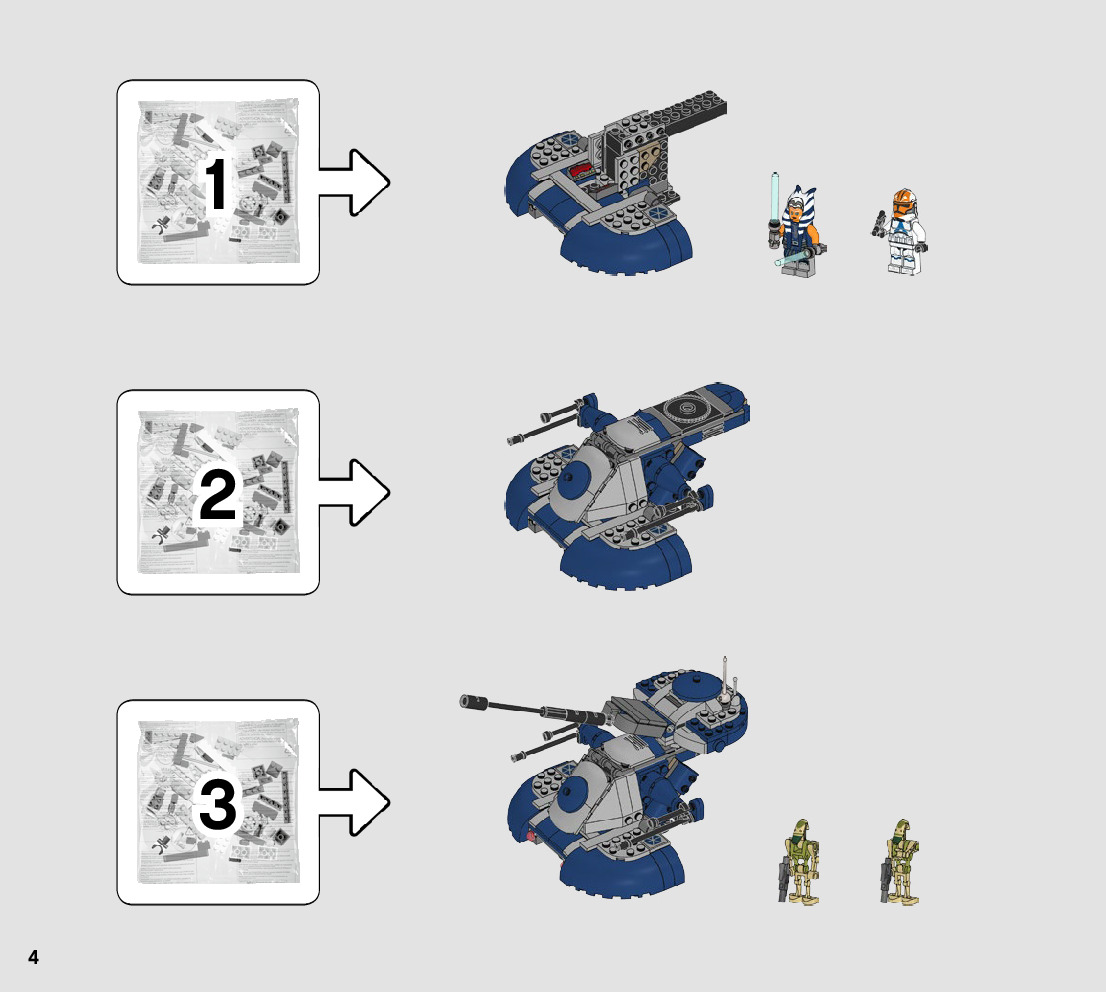 1

2

3

4