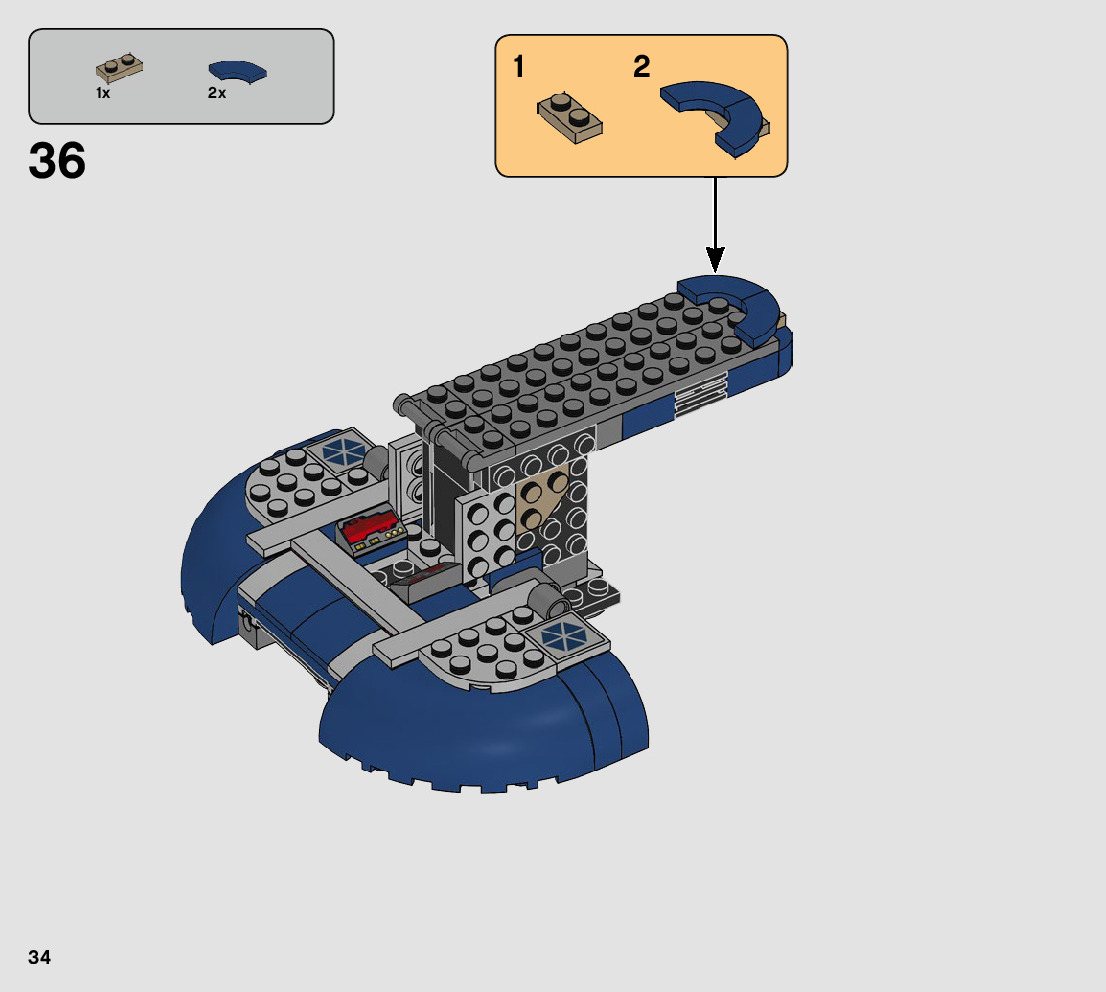 1x
2x

36

1
2

34