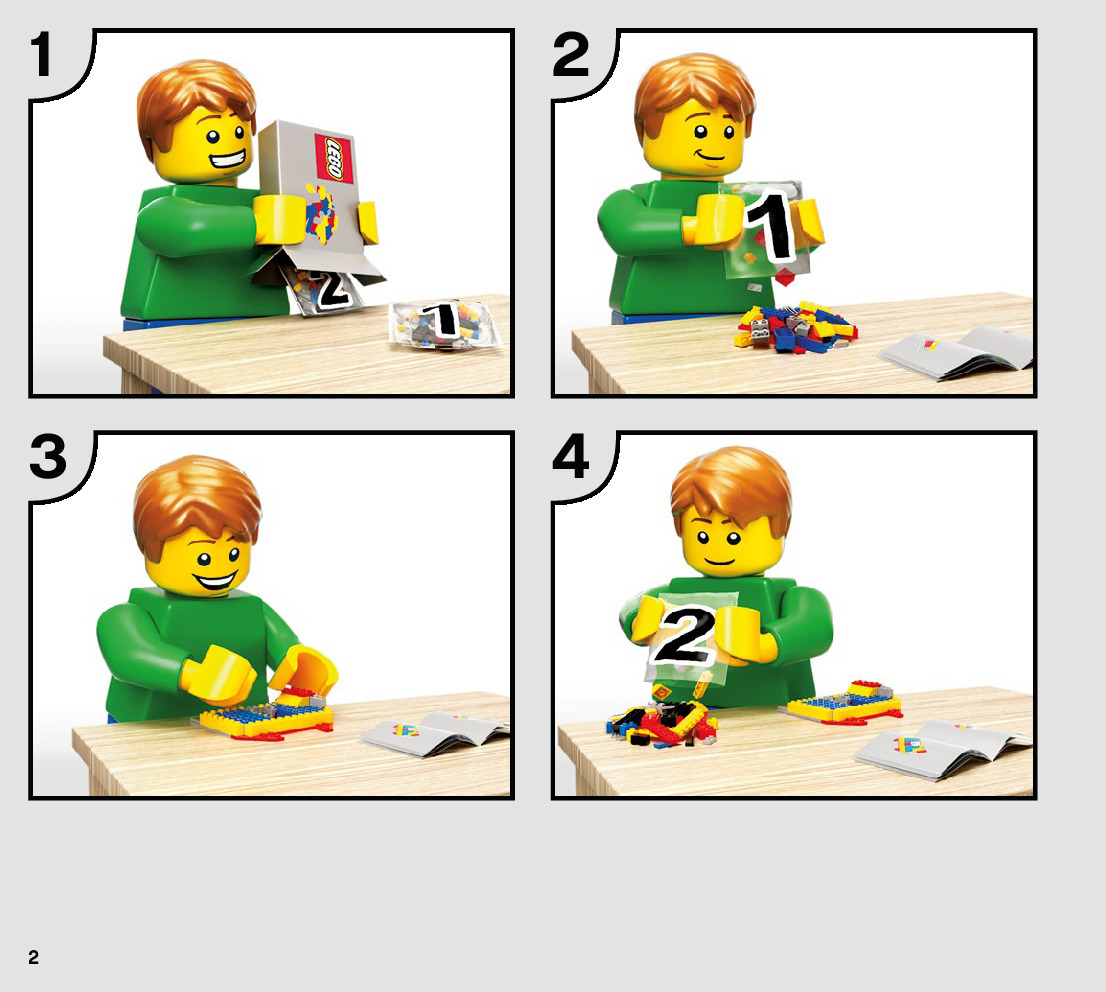 1

LEGO

2

1

2

1

3

4

2

2