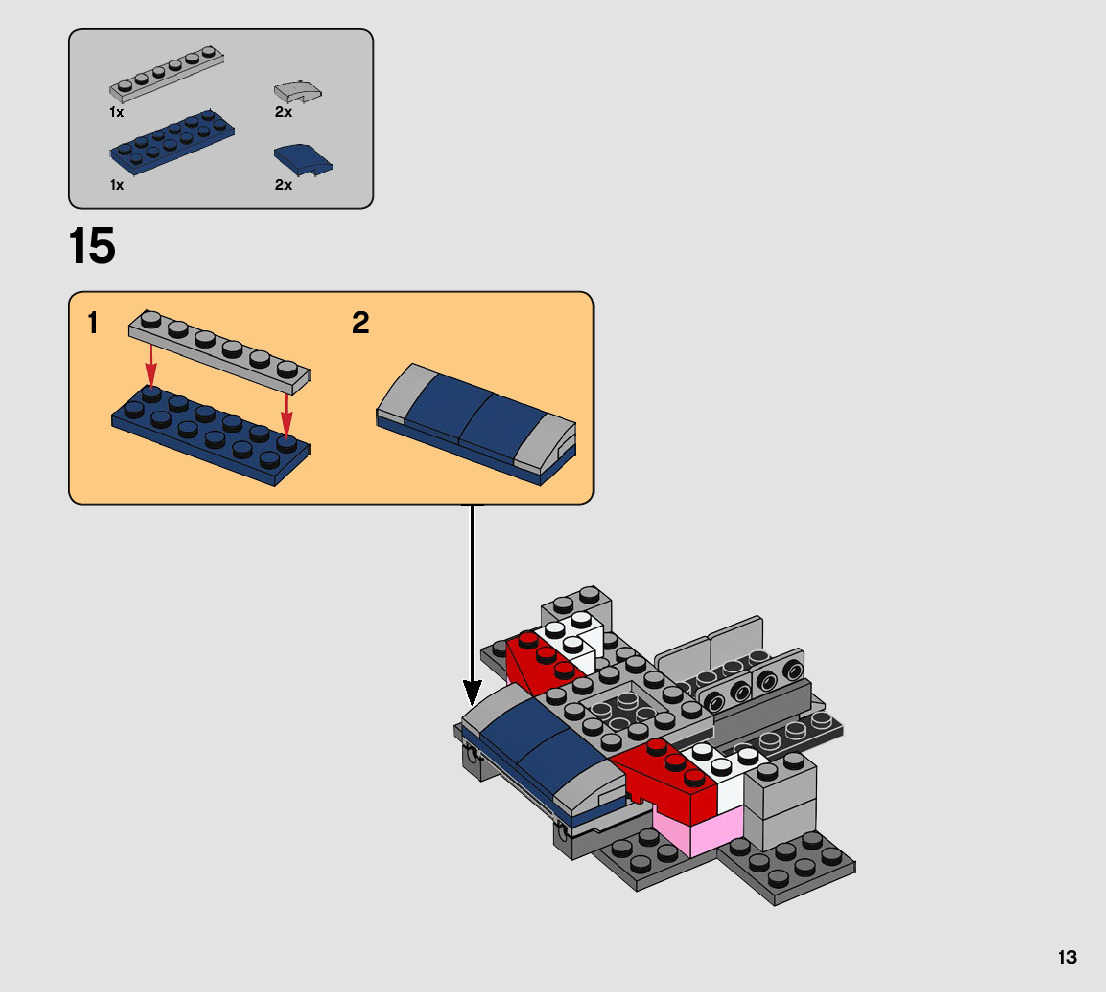 1x
2x
1x
2x

15

1
2

13