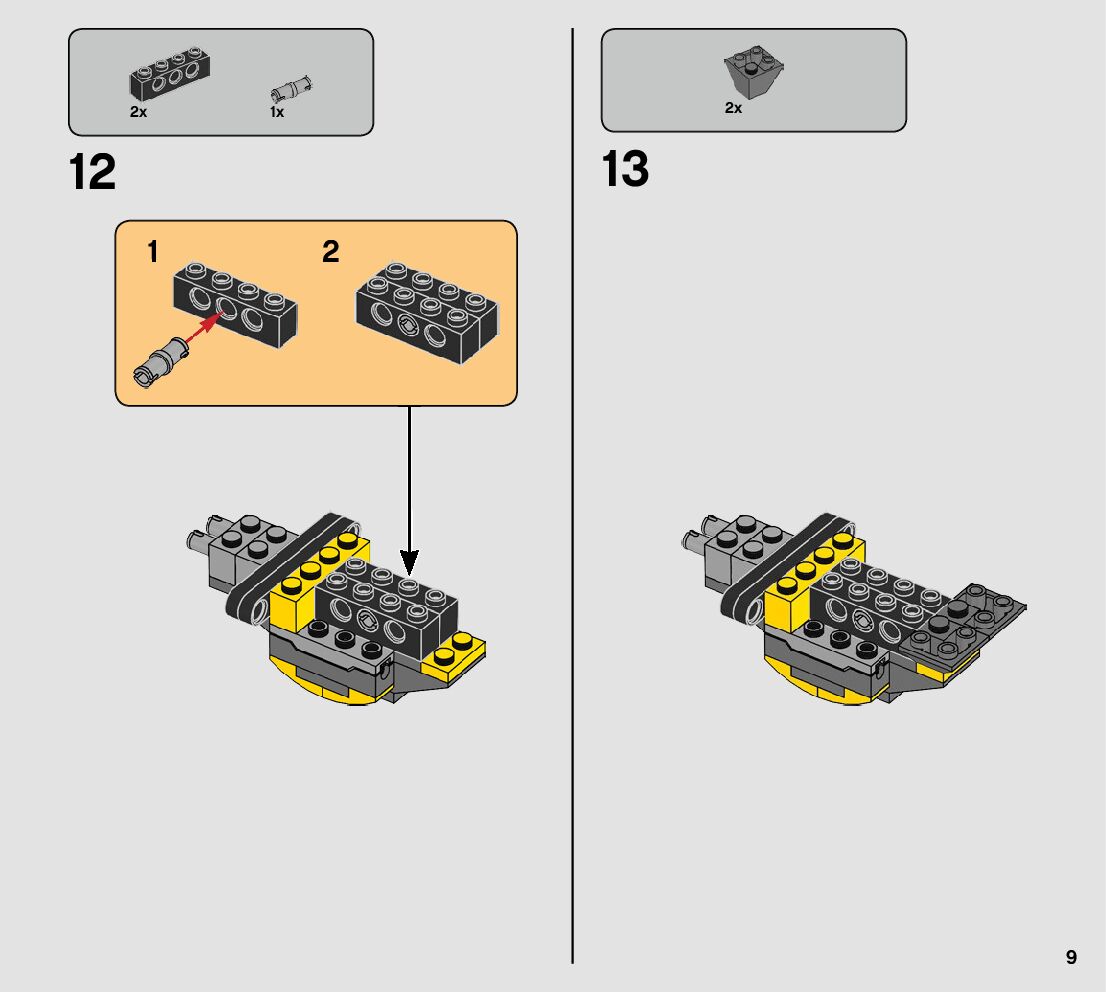 2x

1x

12

1

2

2x

13

9