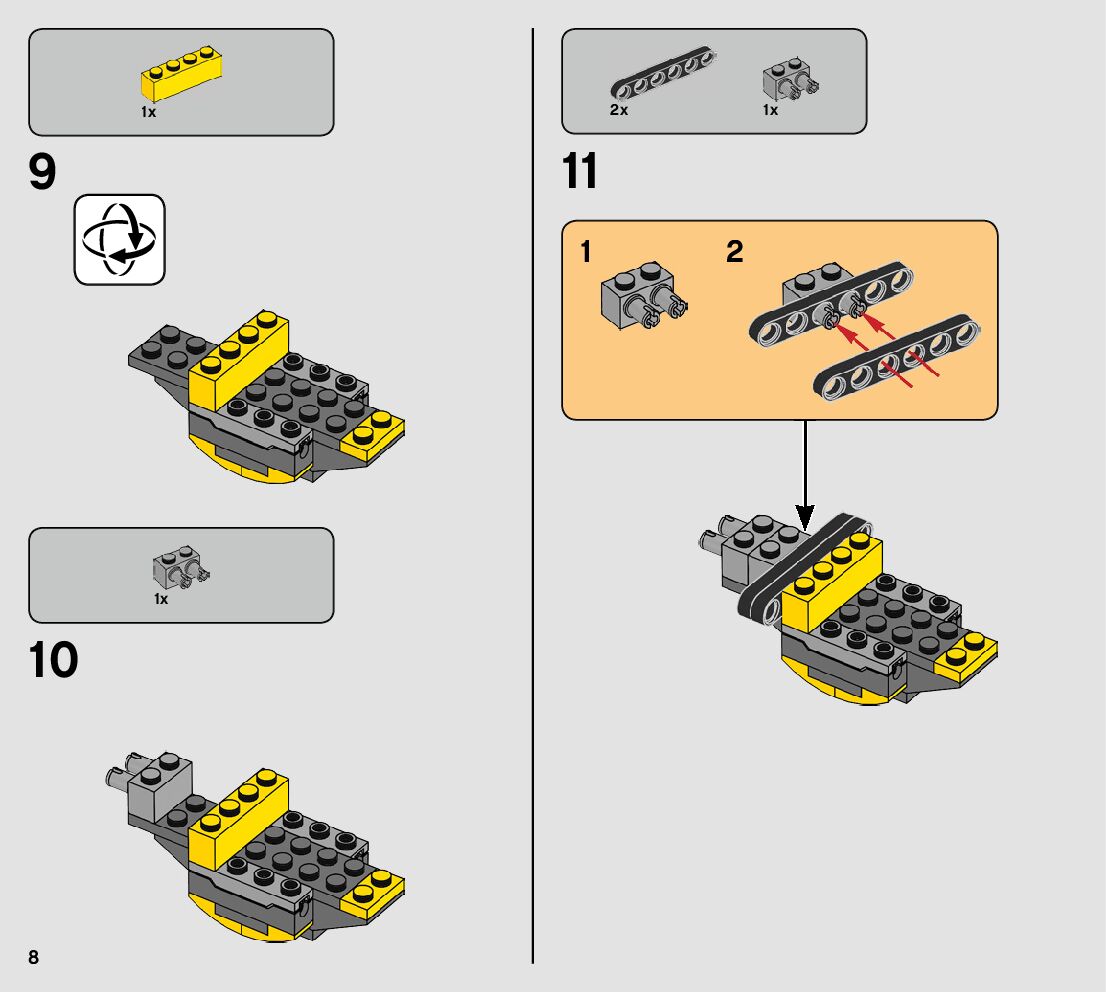 1x

9

1x

10

8

2x
1x

11

1
2