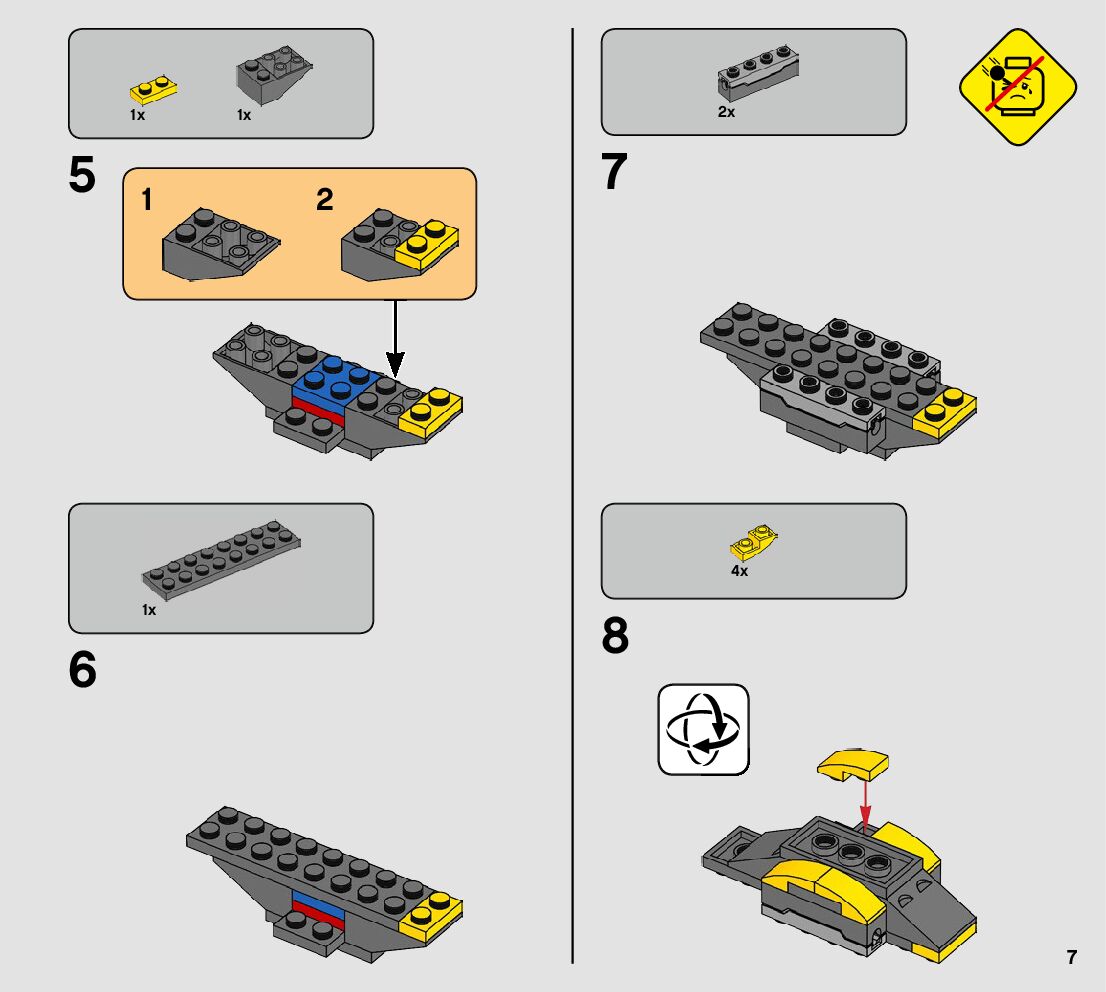 1x 1x

5

1 2

1x

6

2x

7

4x

8

7