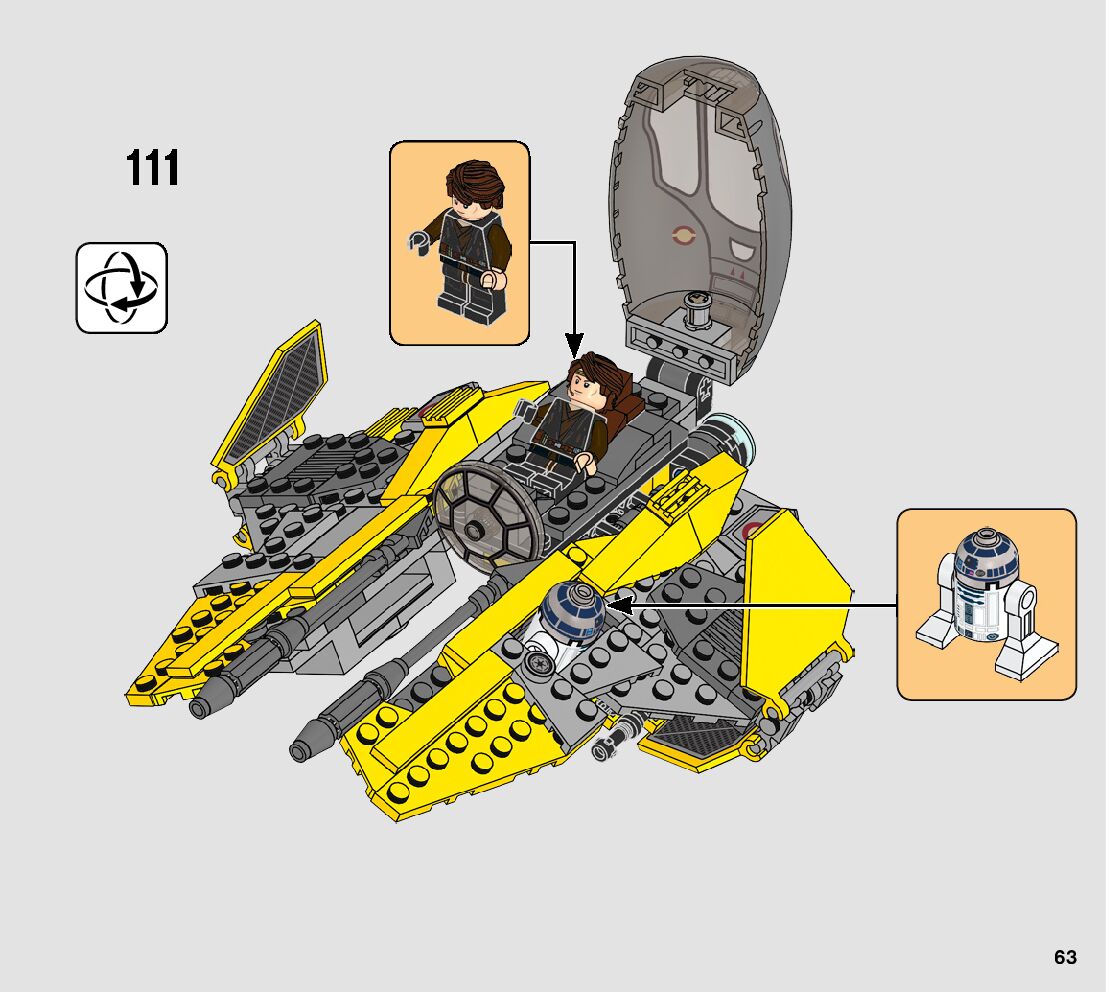 111

63