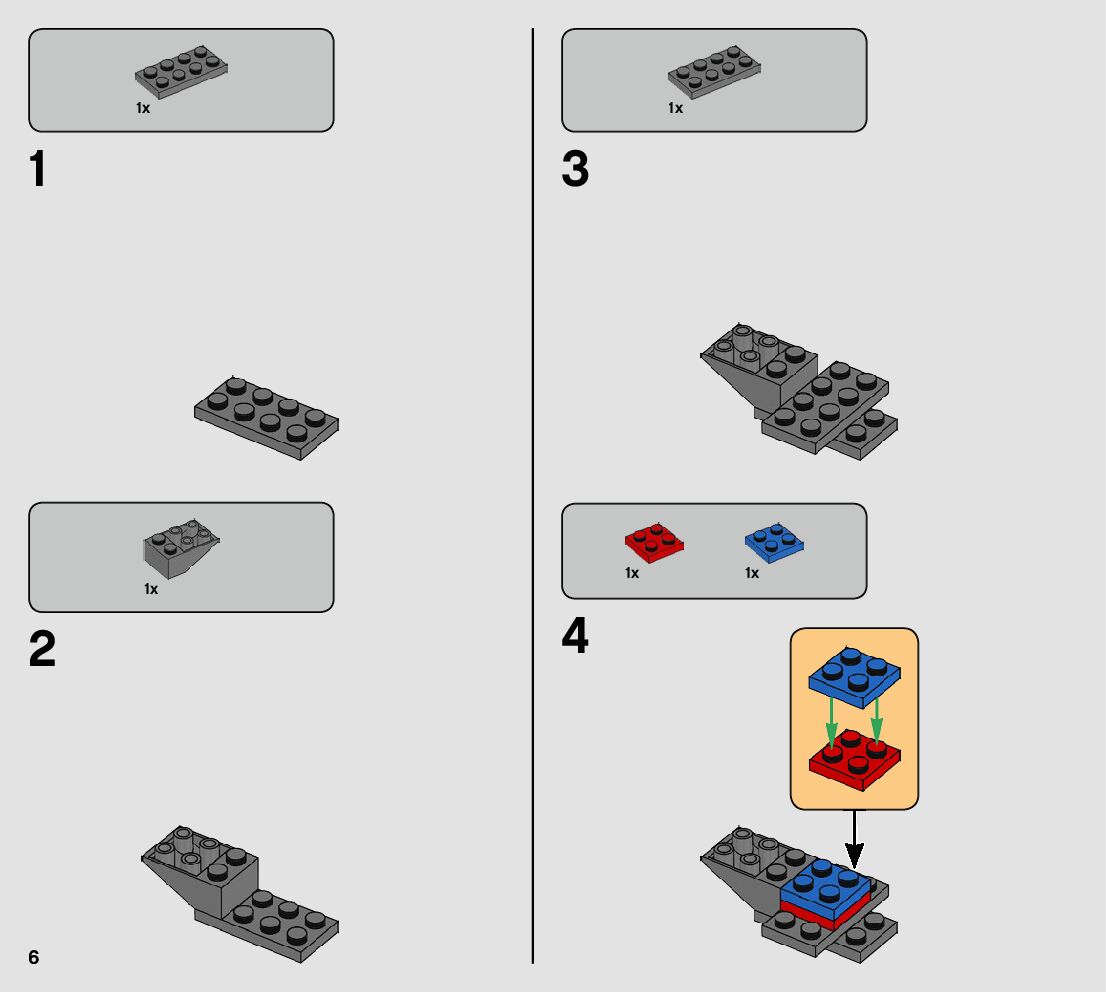 1x

1

1x

2

6

1x

3

1x

1x

4