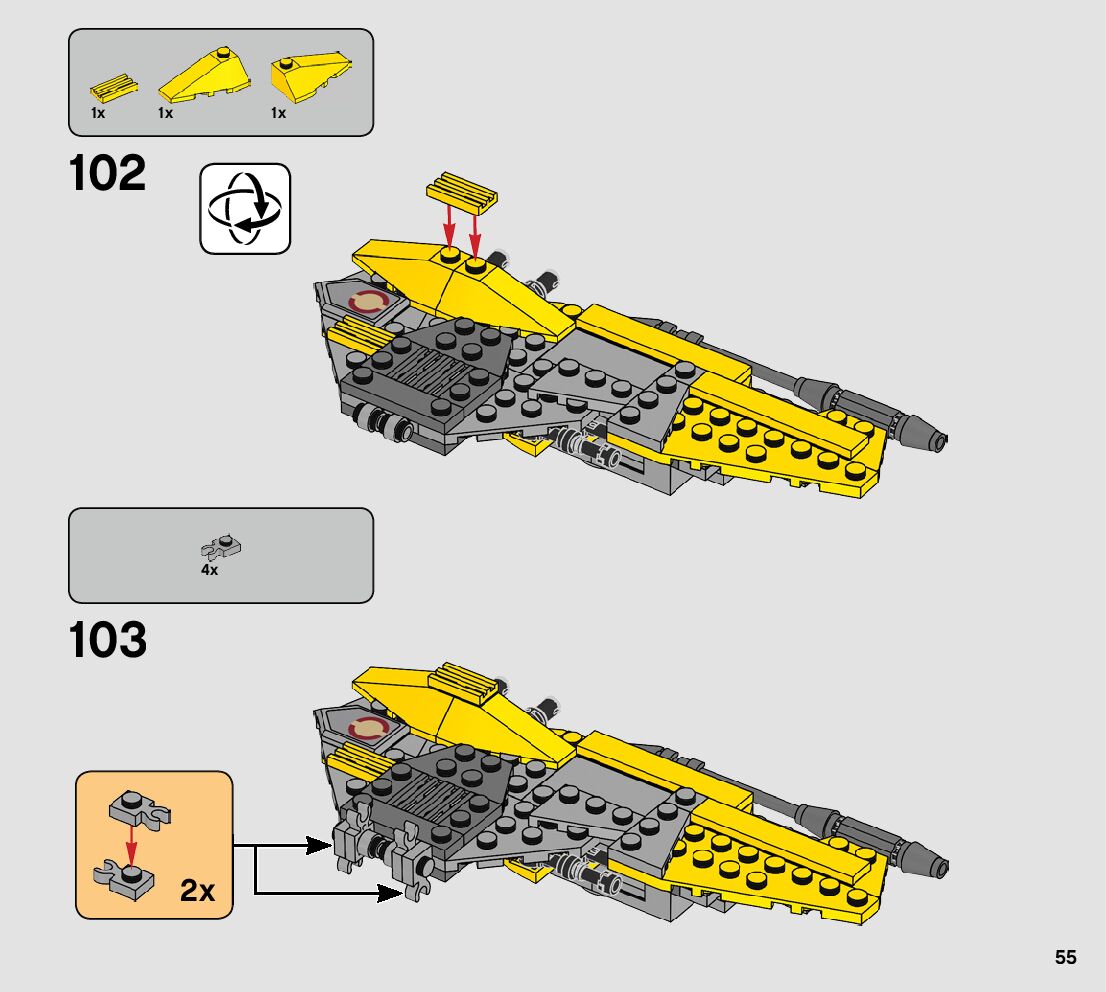 1x 1x 1x

102

4x

103

2x

55