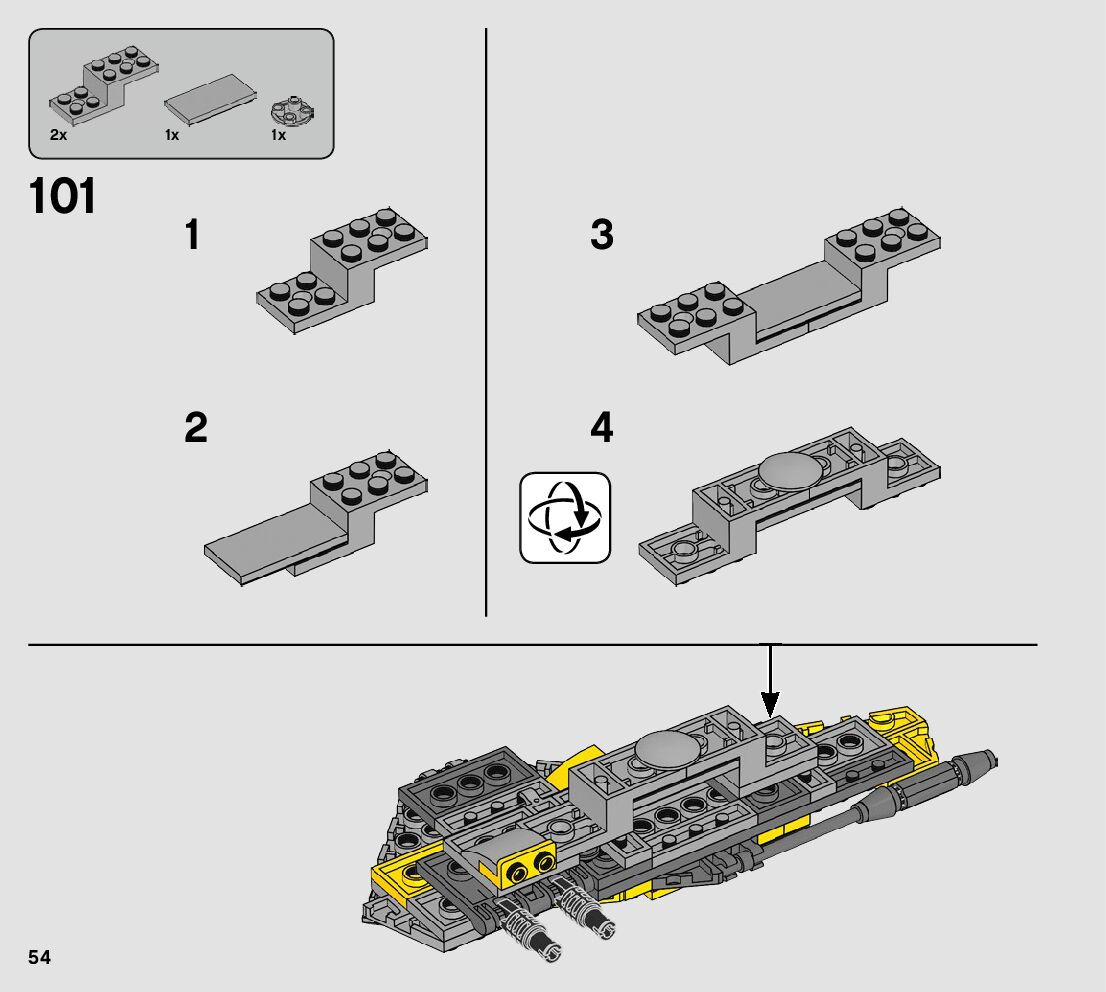 2x
1x
1x

101

1

2

3

4

54