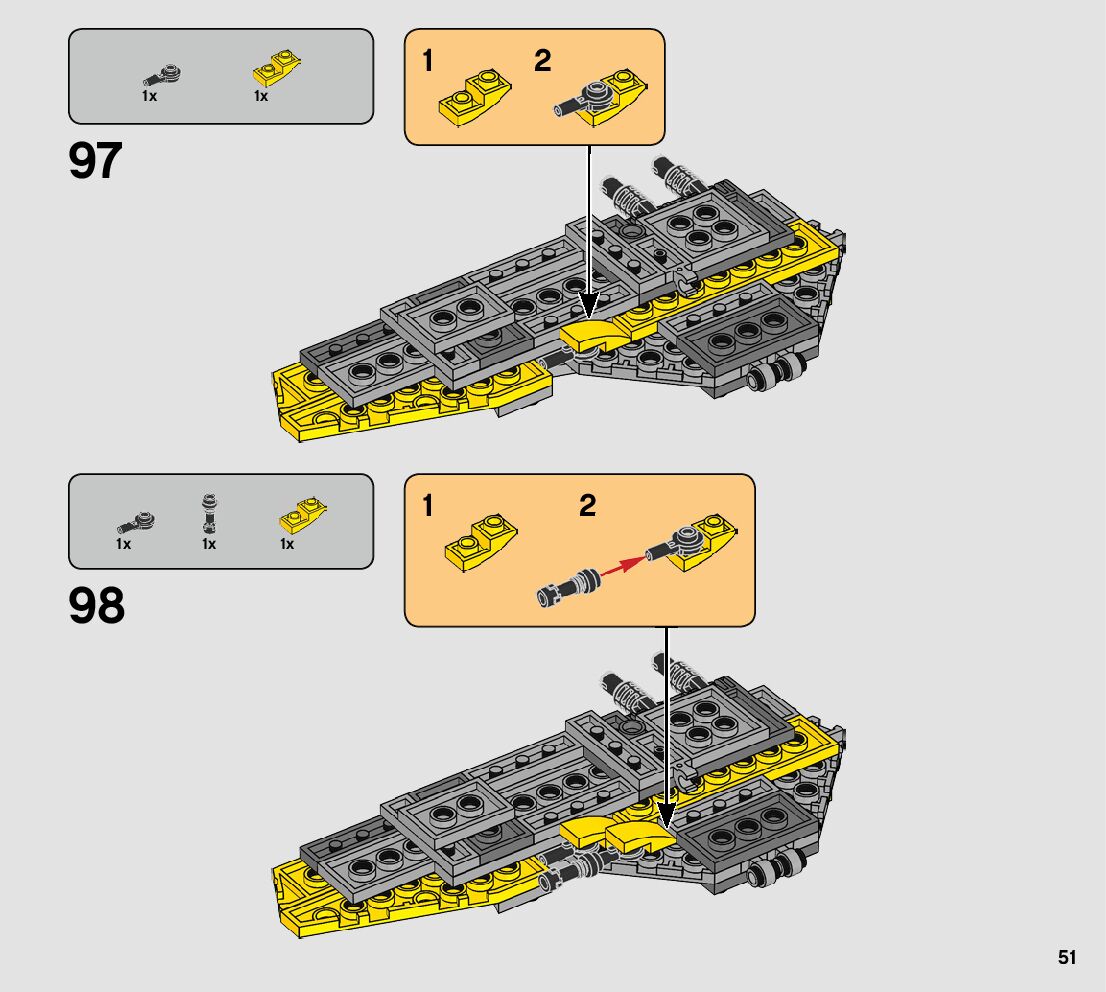 1x 1x

97

1 2

1x 1x 1x

98

1 2

51