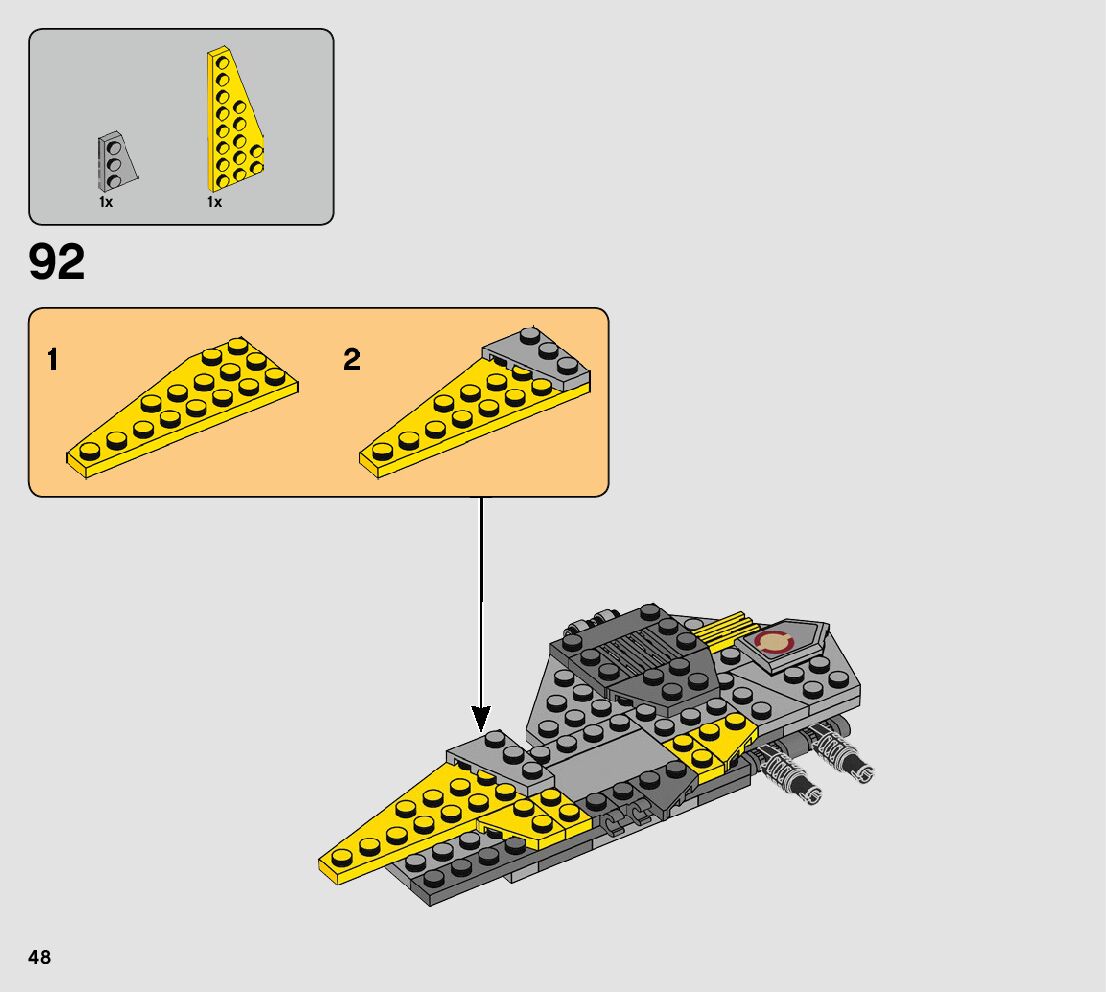 1x
1x

92

1

2

48