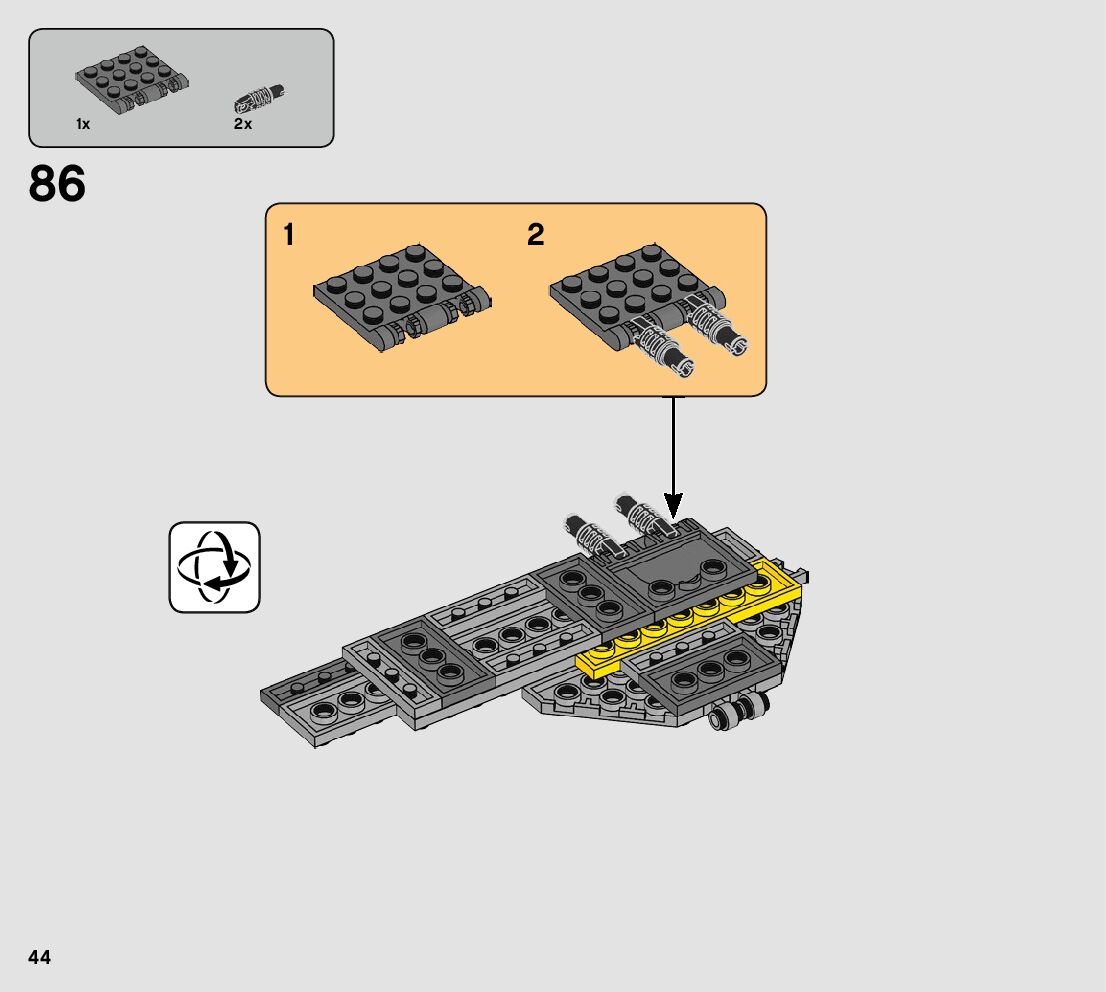 1x
2x

86

1

2

44