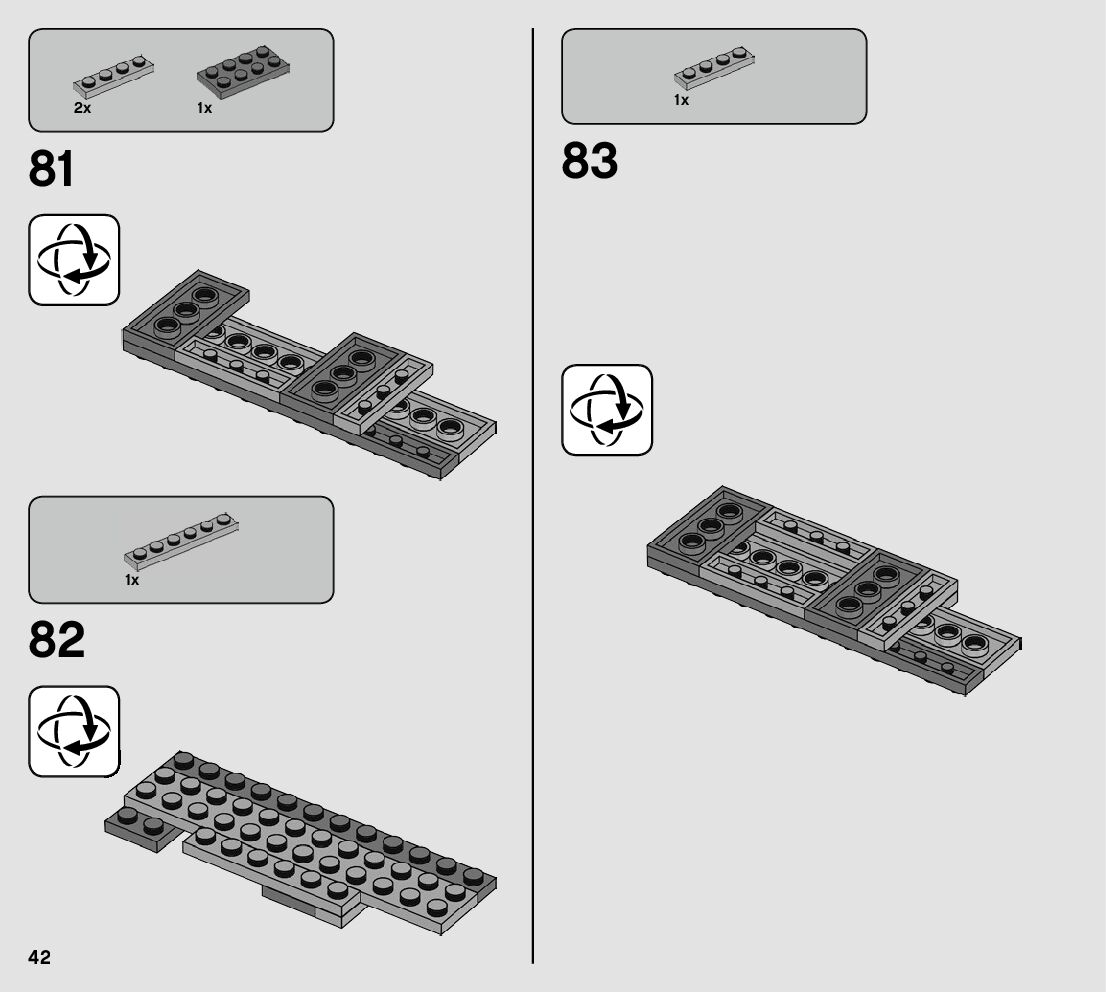 2x 1x

81

1x

82

42

1x

83