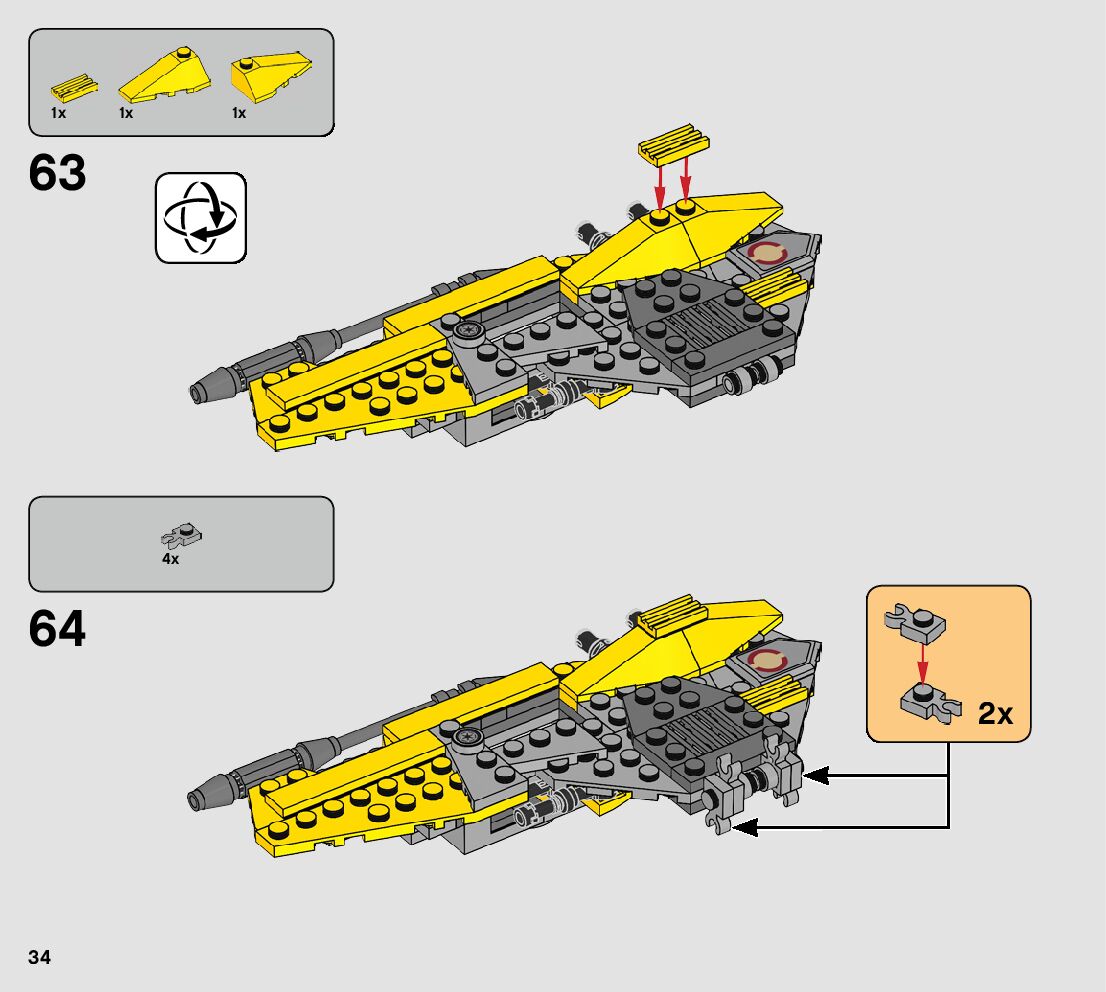 1x 1x 1x

63

4x

64

2x

34