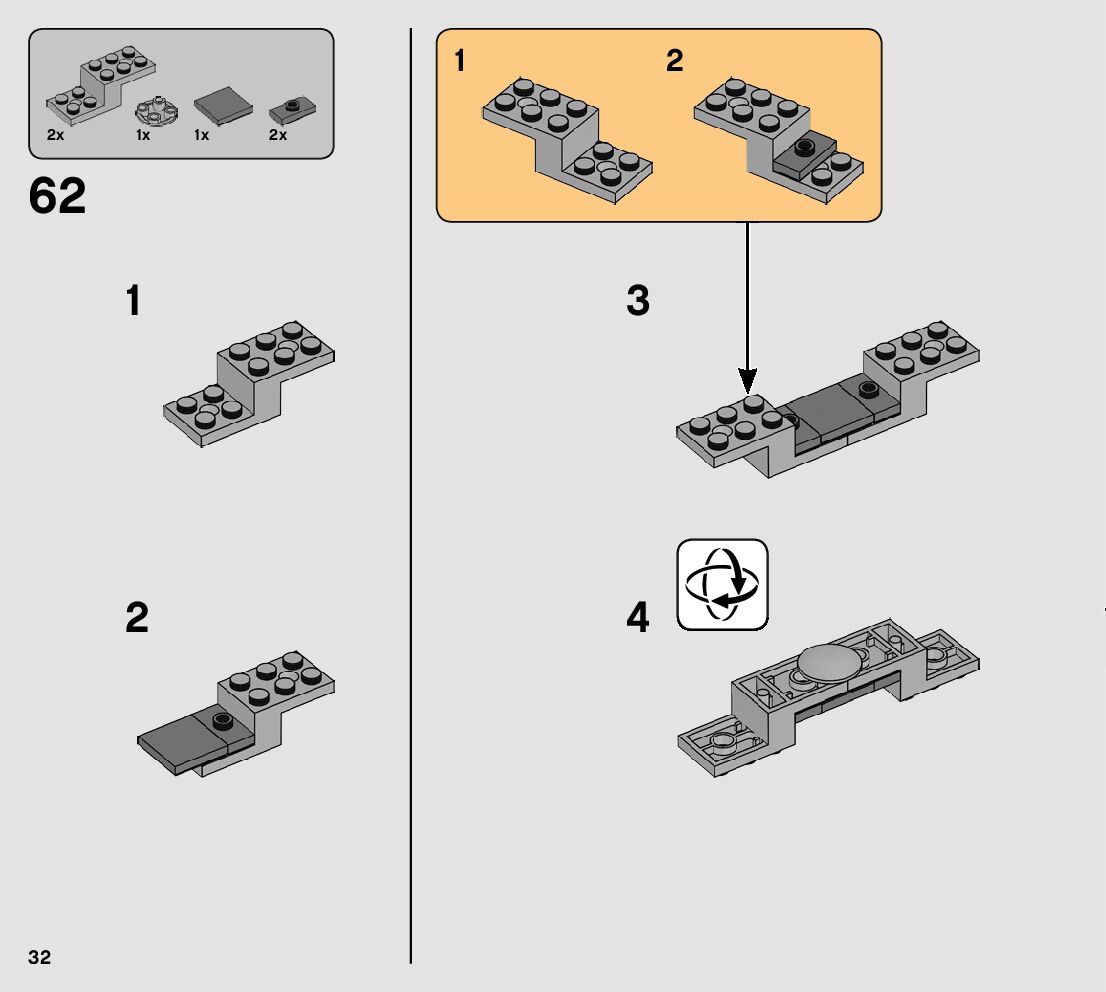 2x 1x 1x 2x

62

1

2

1 2

3

4

32