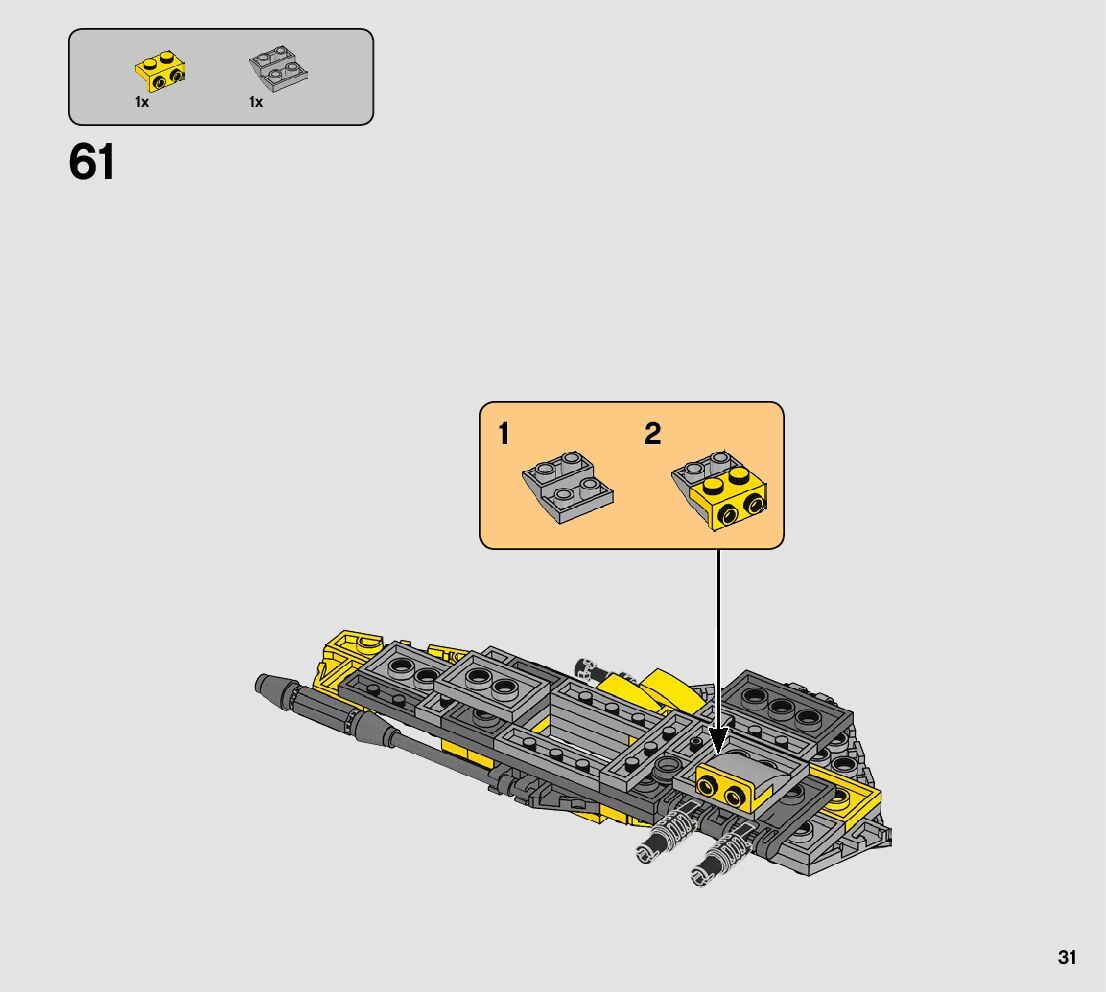 1x 1x

61

1 2

31