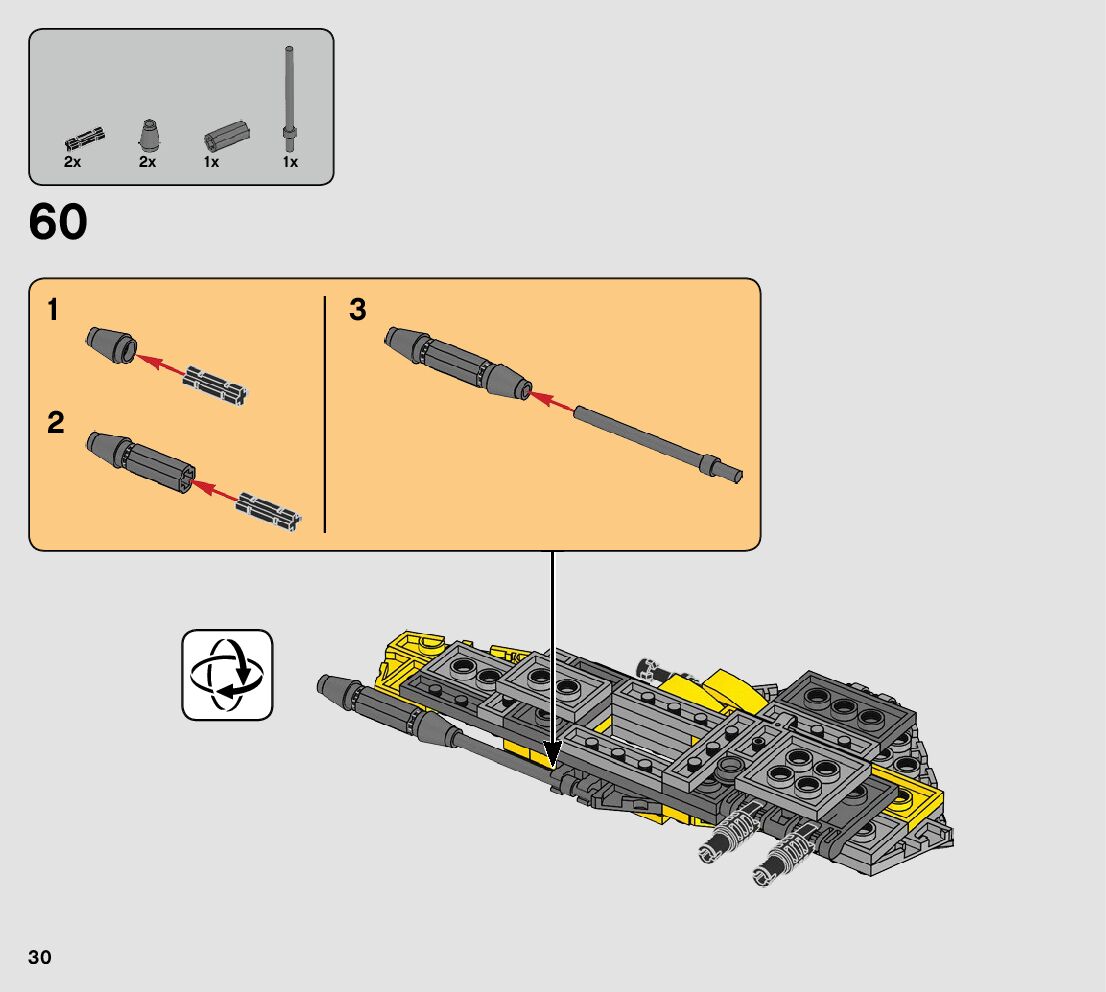 2x 2x 1x 1x

60

1

2

3

30