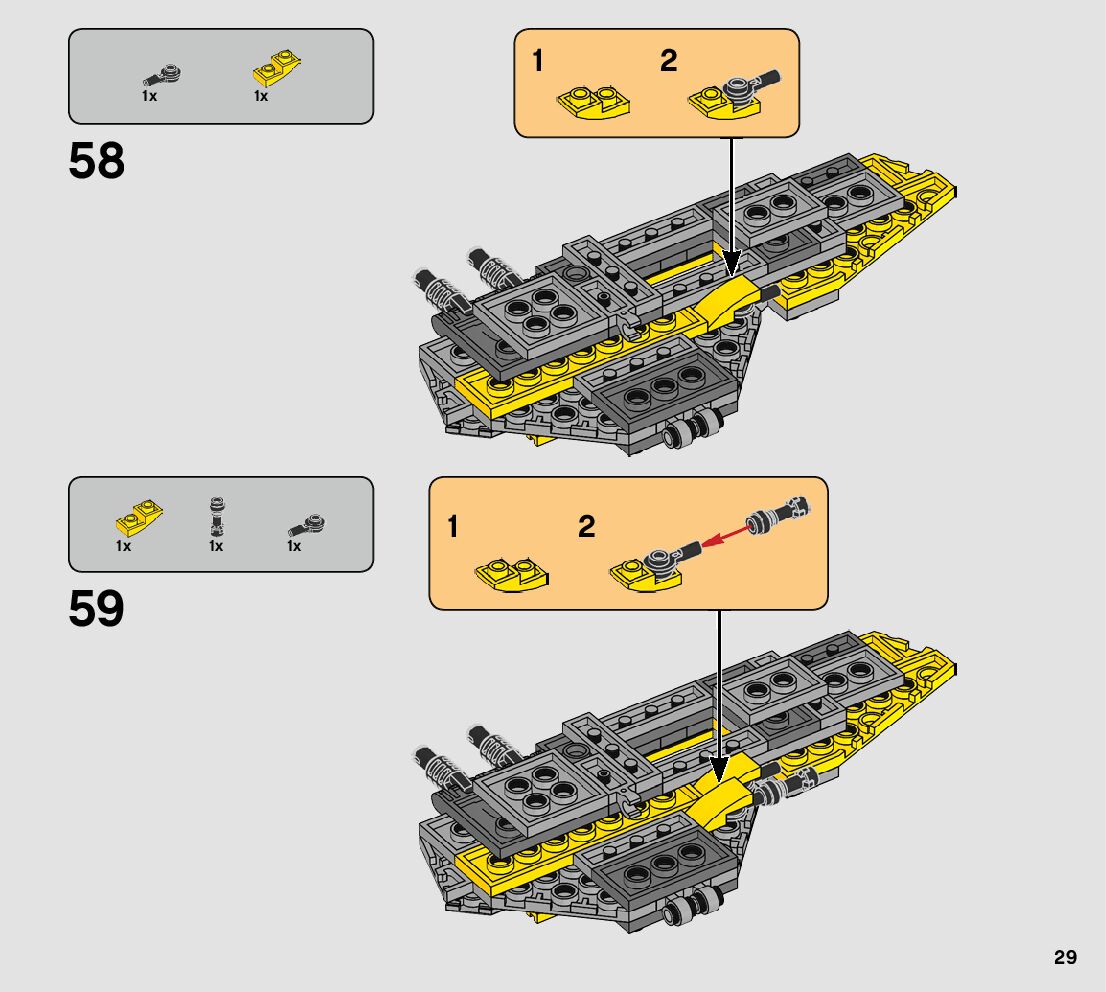 1x 1x

58

1 2

1x 1x 1x

59

1 2

29