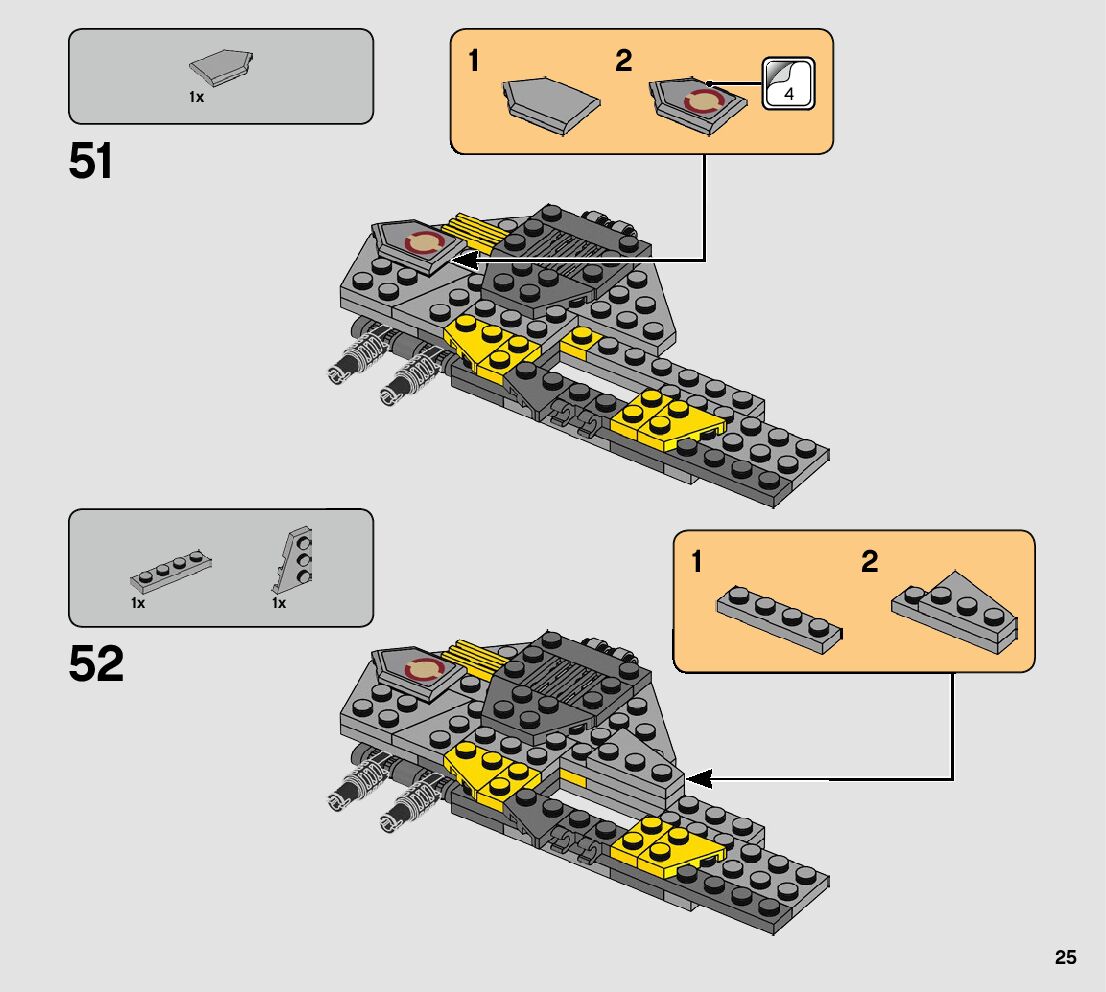 1x

51

1

2

4

1x

1x

52

1

2

25