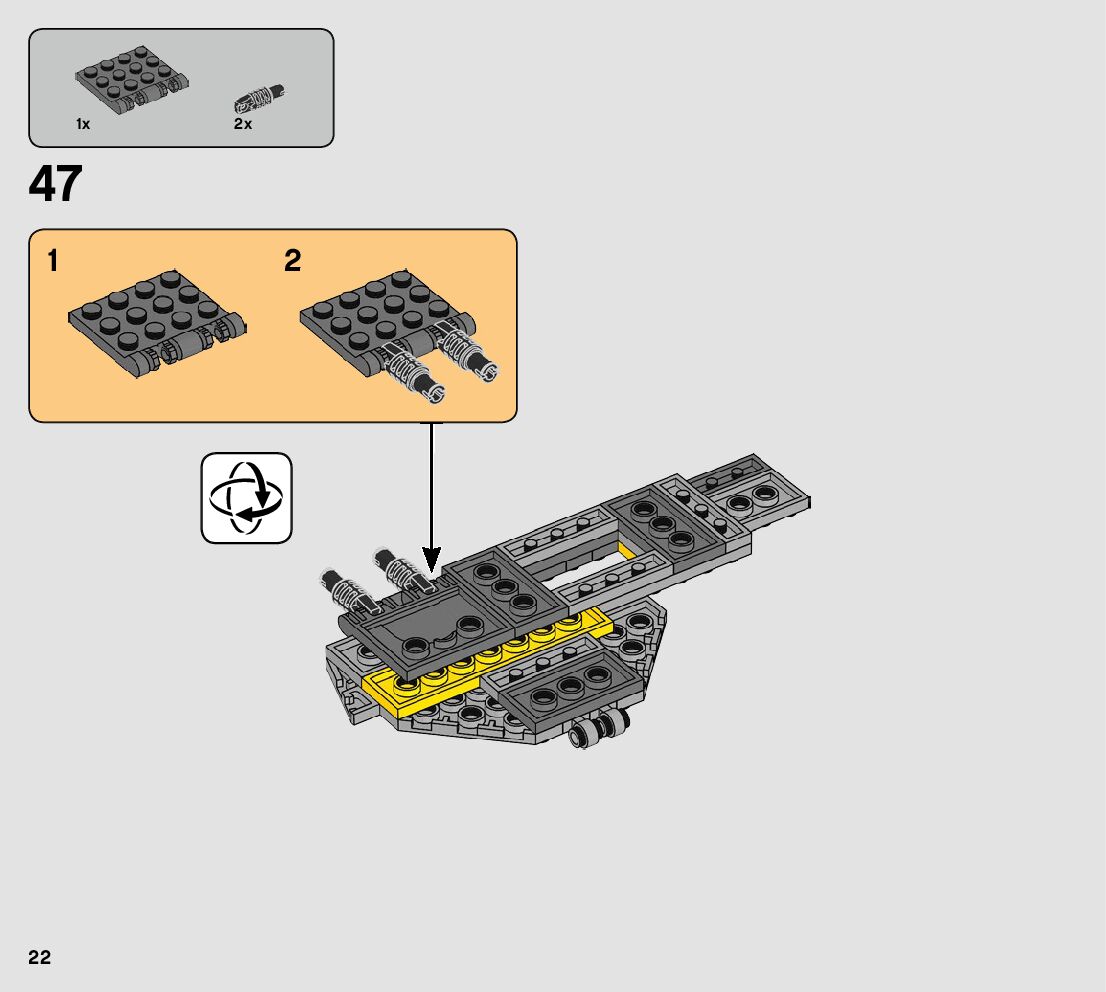 1x
2x

47

1
2

22