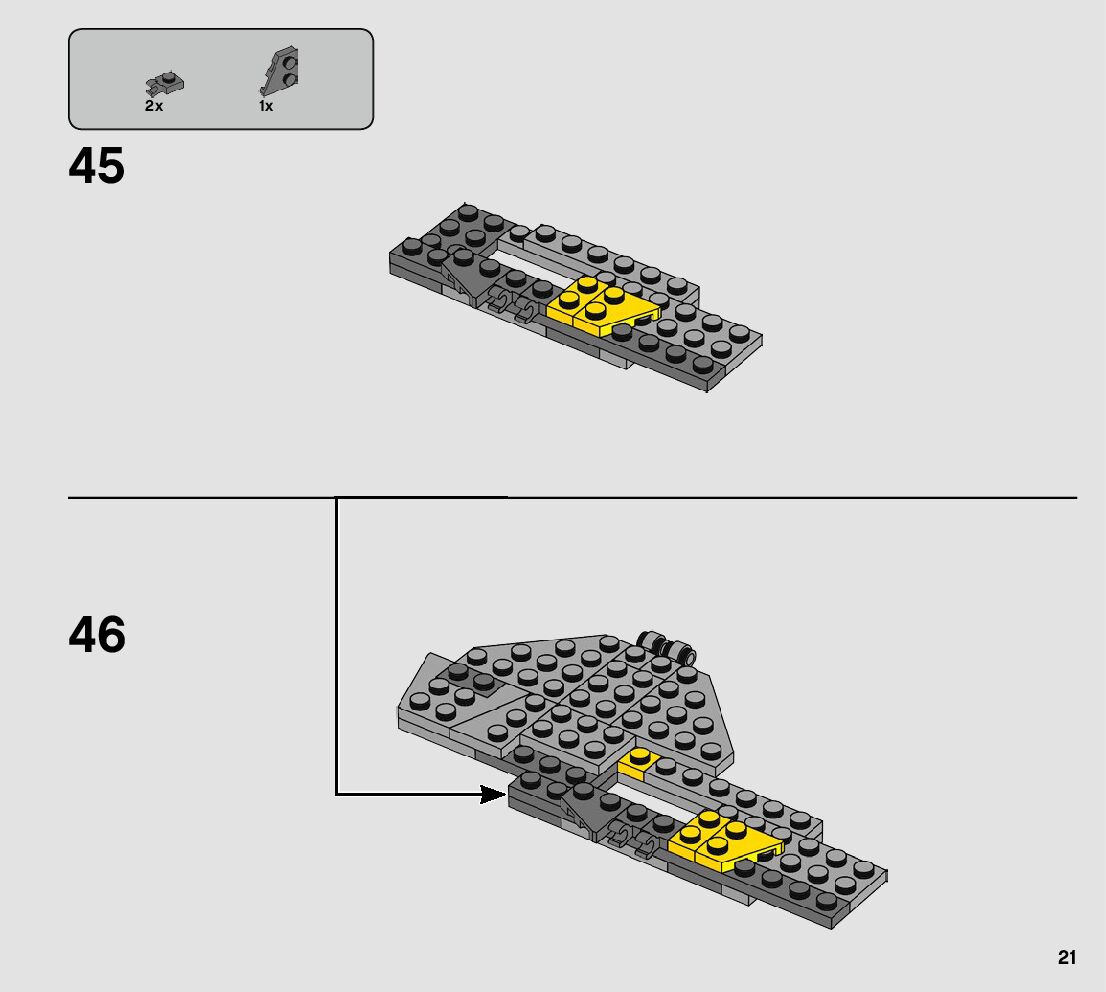 2x
1x
45
46
21