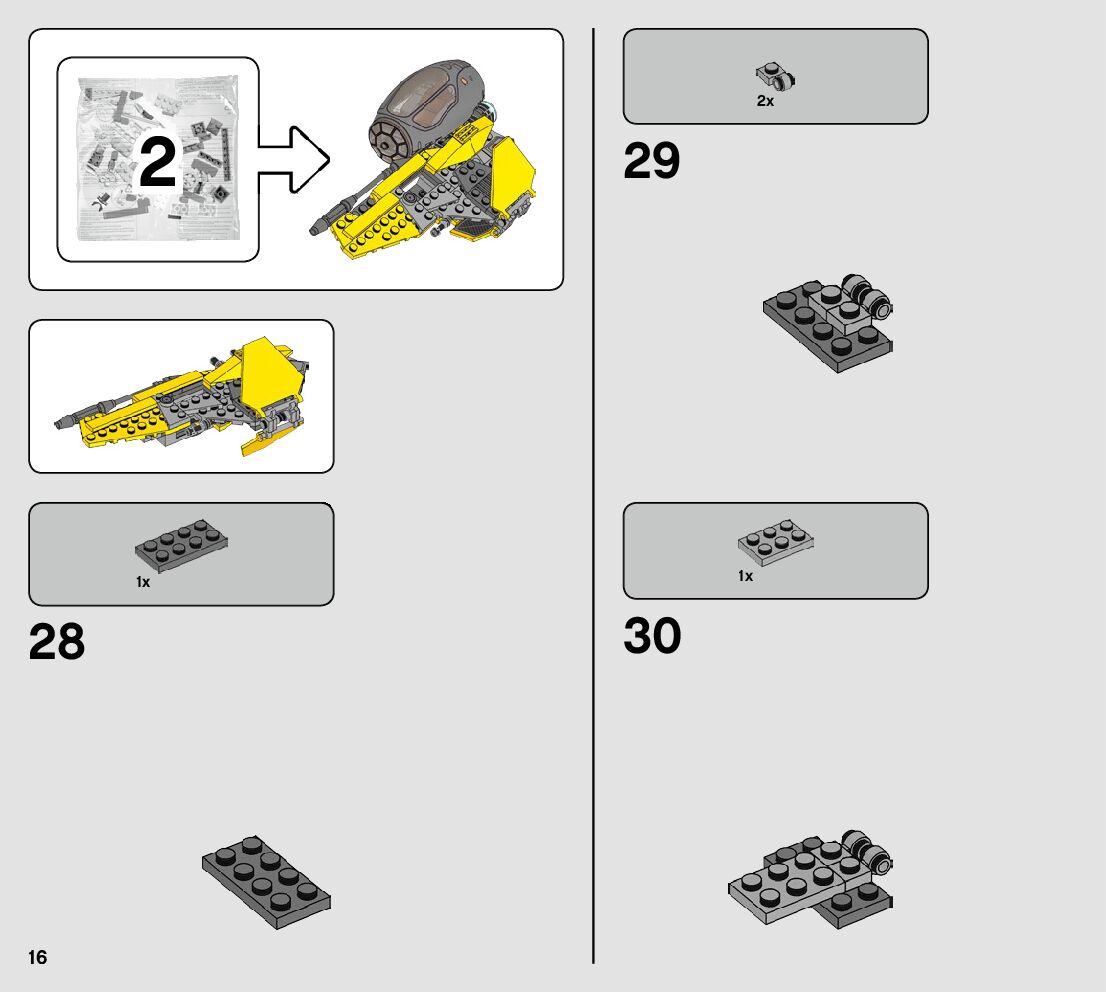 2

1x

28

16

2x

29

1x

30