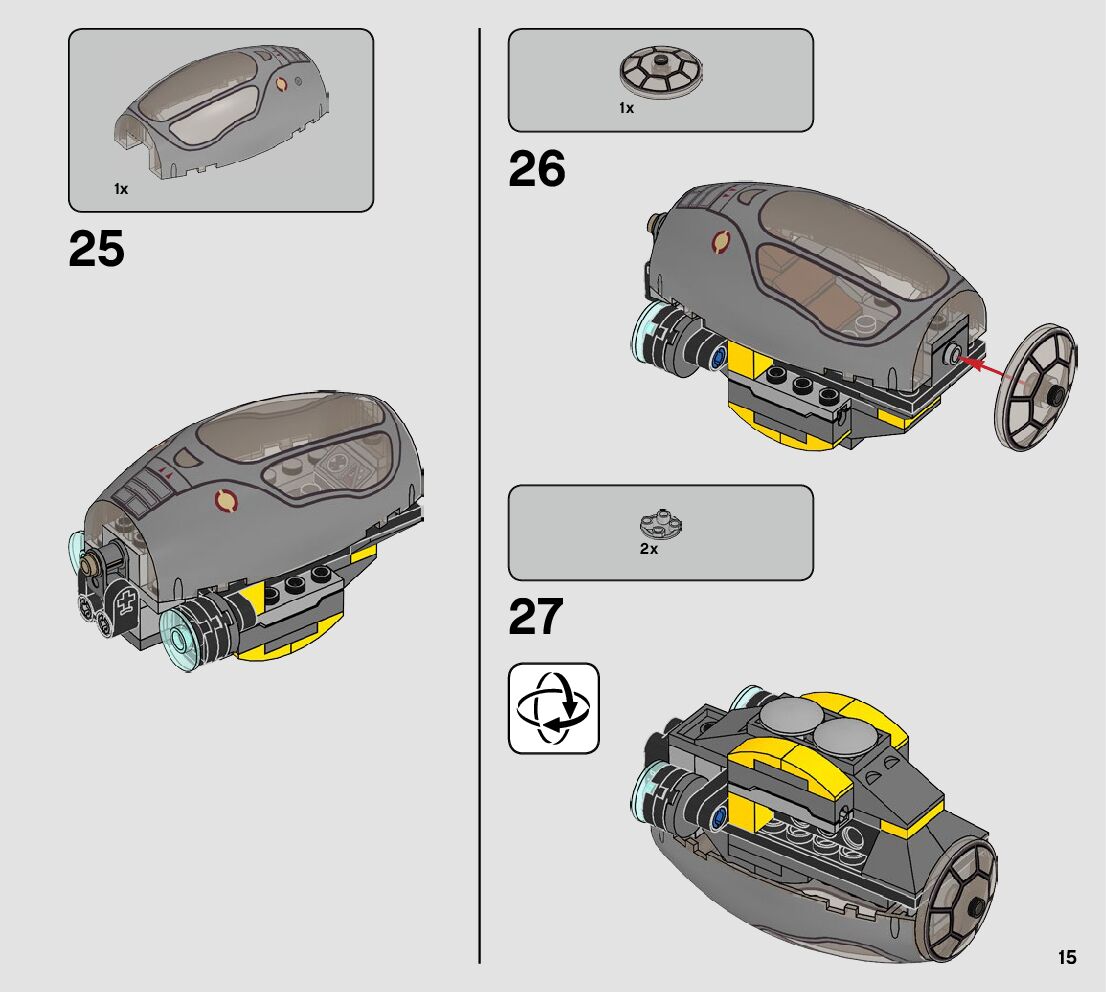 1x

25

1x

26

2x

27

15