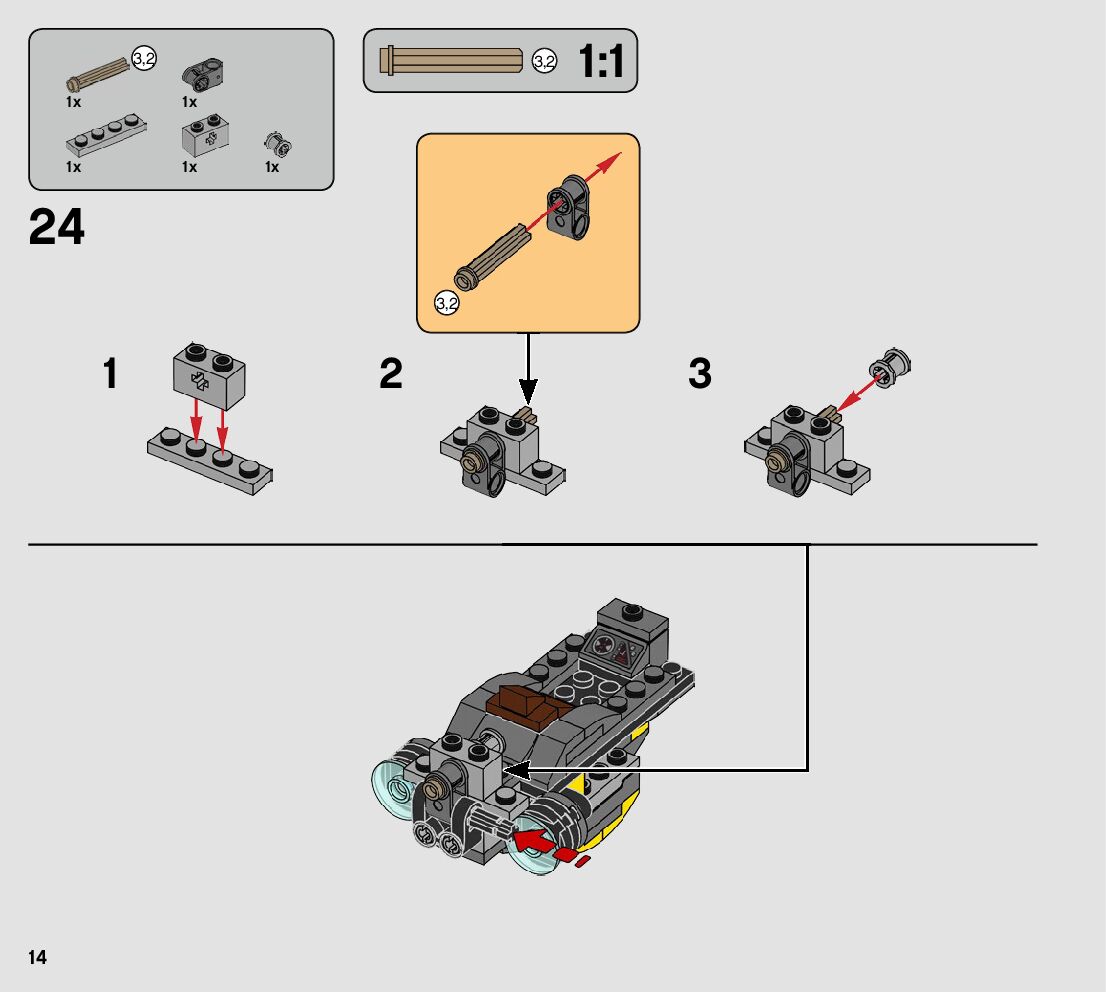 3,2
1x
1x
1x
1x
1x

3,2 1:1

24

3,2

1

2

3

14