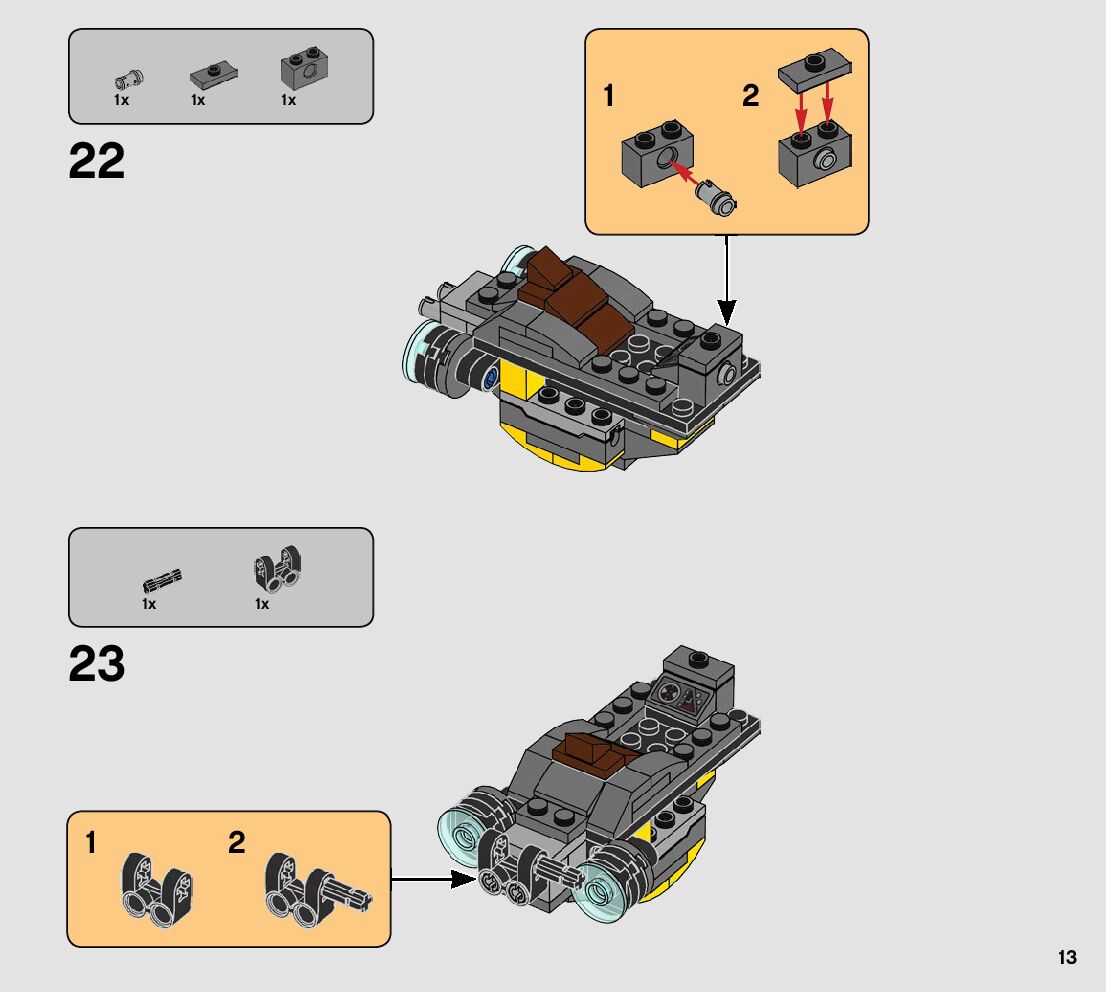 1x 1x 1x

22

1 2

1x 1x

23

1 2

13