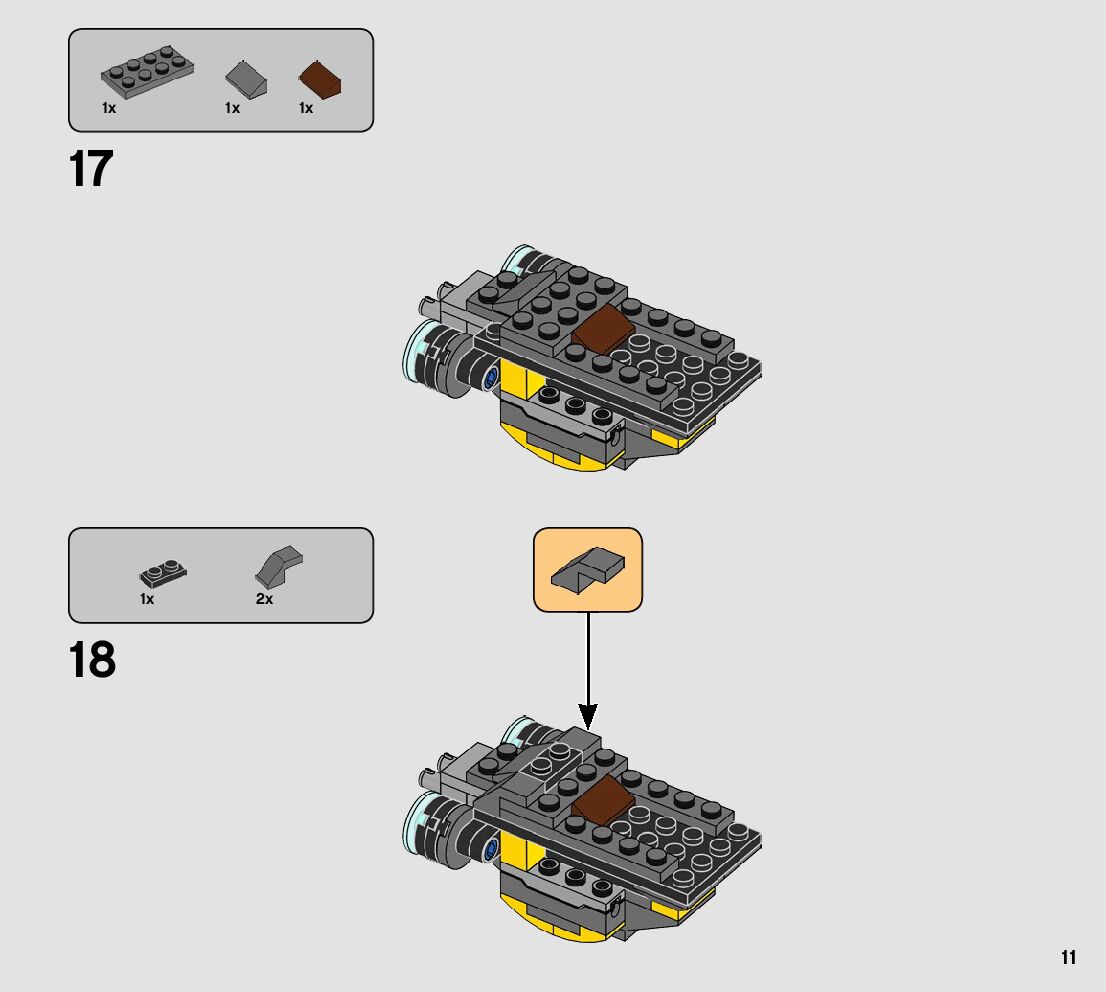 1x 1x 1x

17

1x 2x

18

11