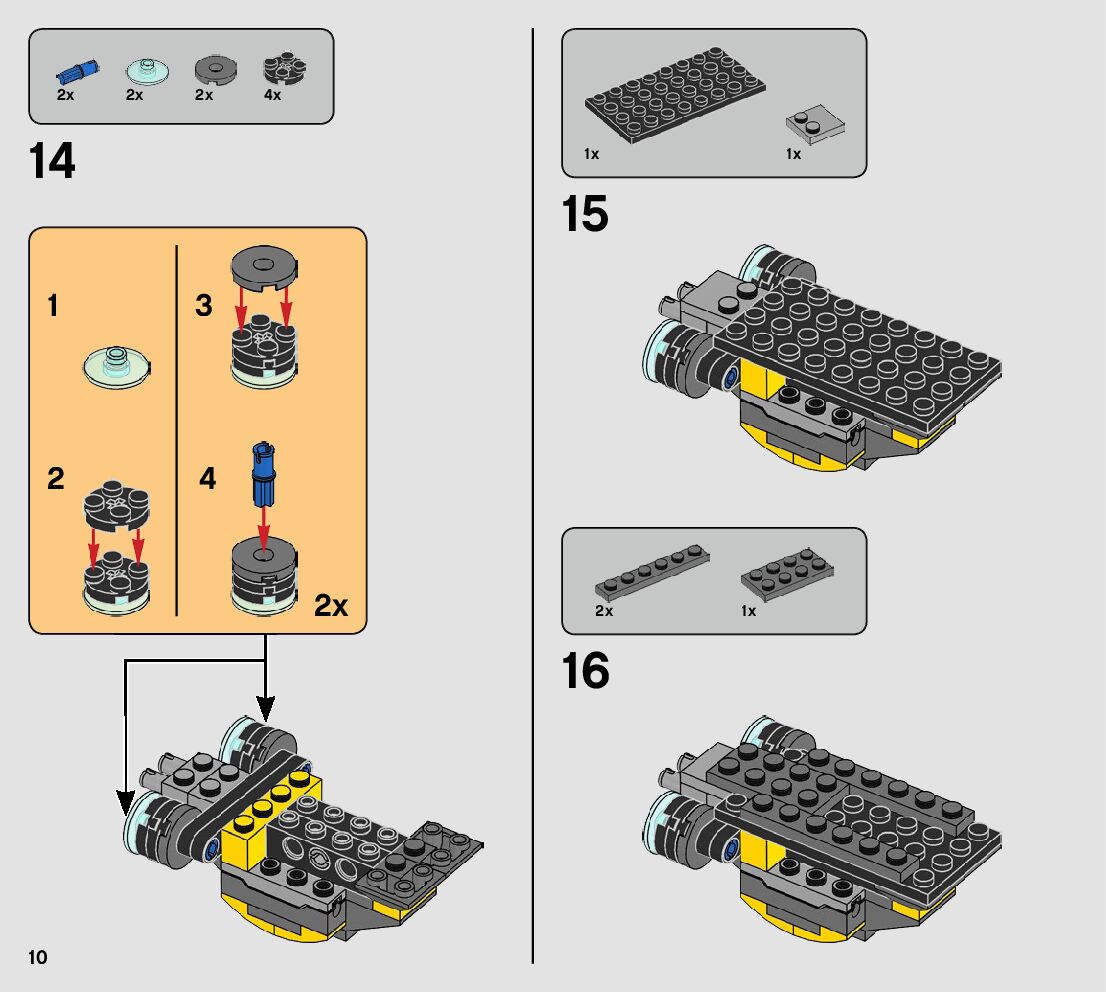 2x 2x 2x 4x

14

1

2

3

4

2x

10

1x 1x

15

2x 1x

16